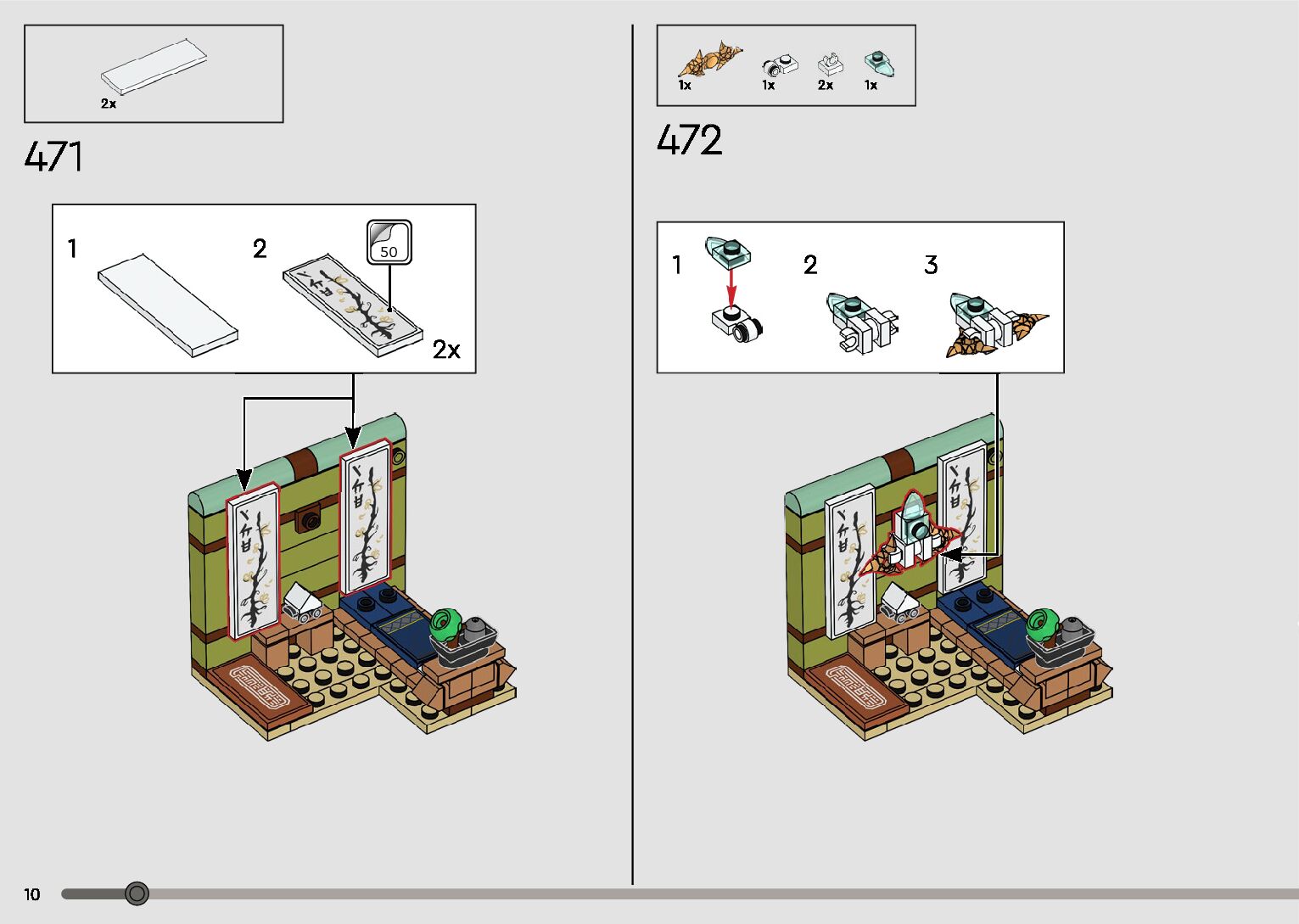 2x

471

1

2

50

2x

1x 1x 2x 1x

472

1

2

3

10