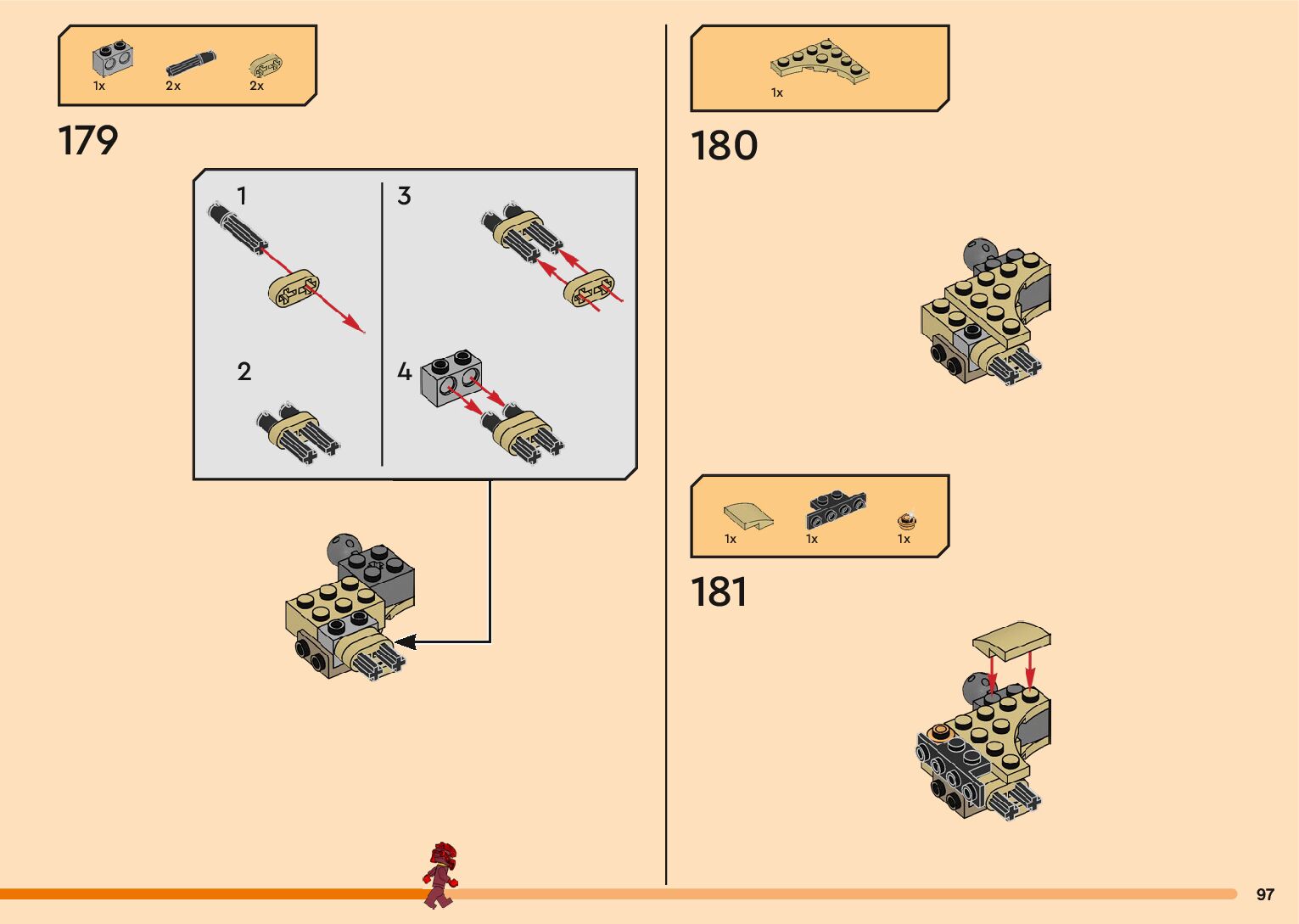 1x 2x 2x

179

1

2

3

4

1x

180

1x 1x 1x

181

97