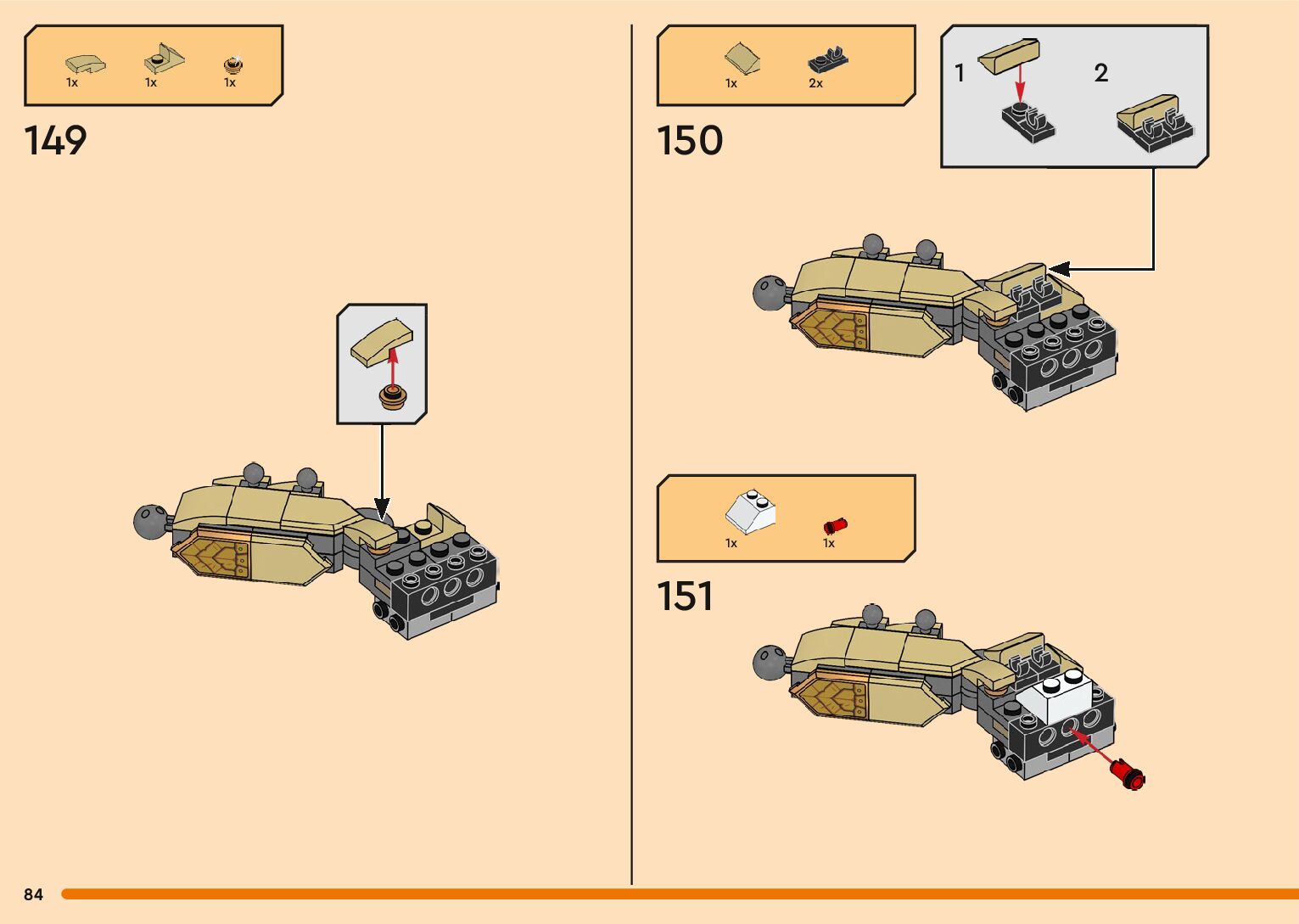 1x 1x 1x

149

1x 2x

150

1 2

1x 1x

151

84