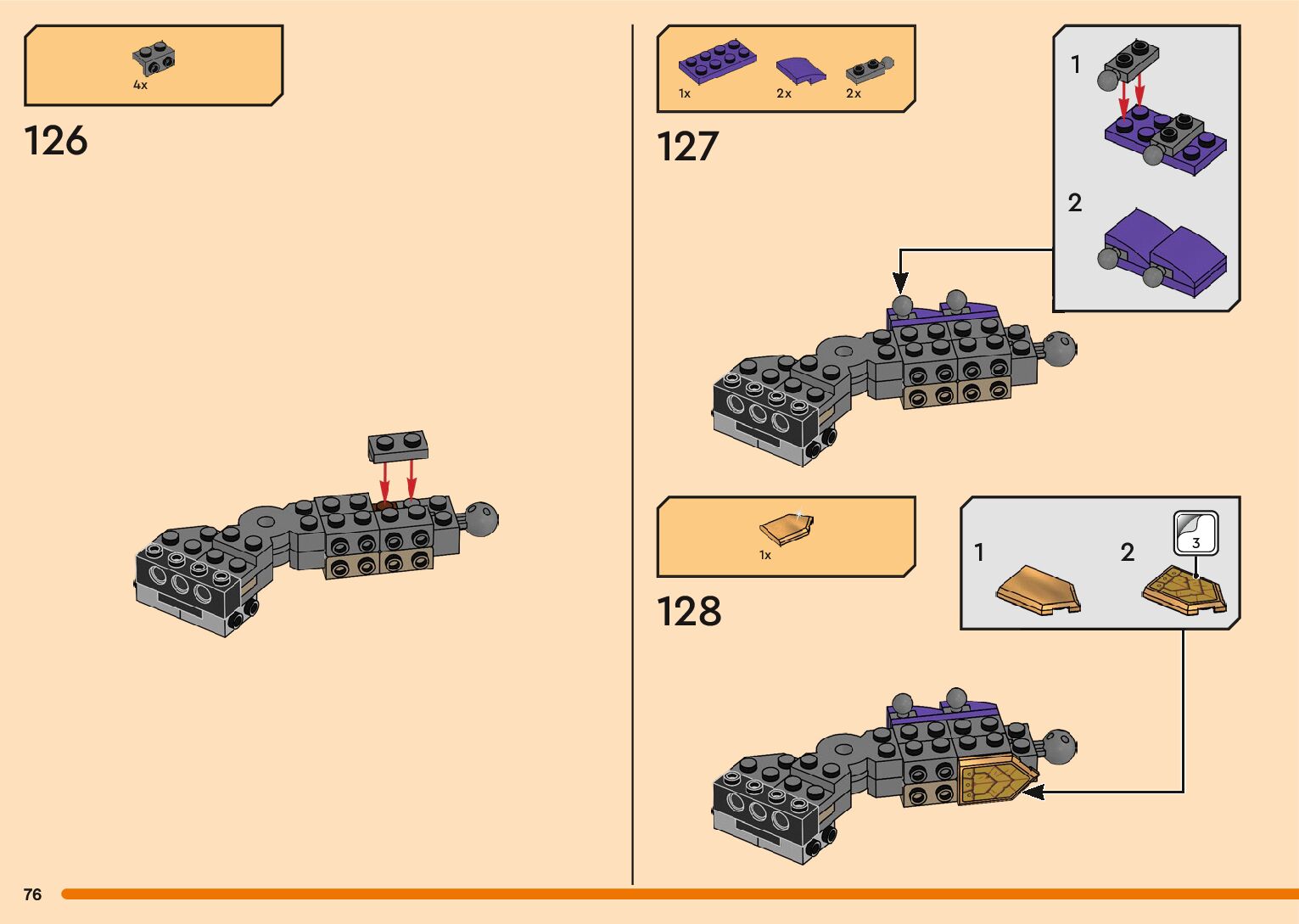 4x

126

1x 2x 2x

127

1

2

1x

128

1

2

3

76