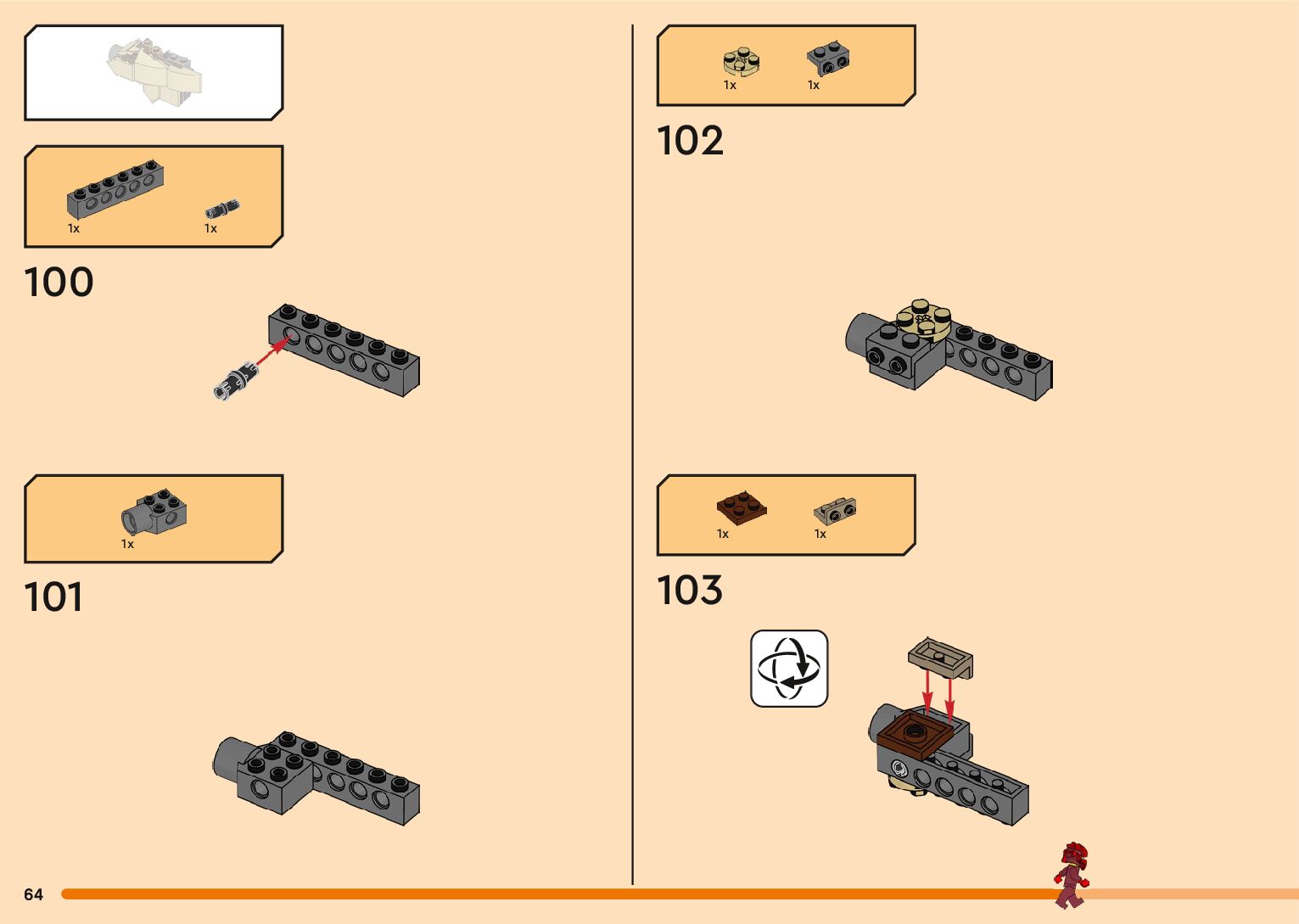 1x

1x

100

1x

101

1x

1x

102

1x

1x

103

64