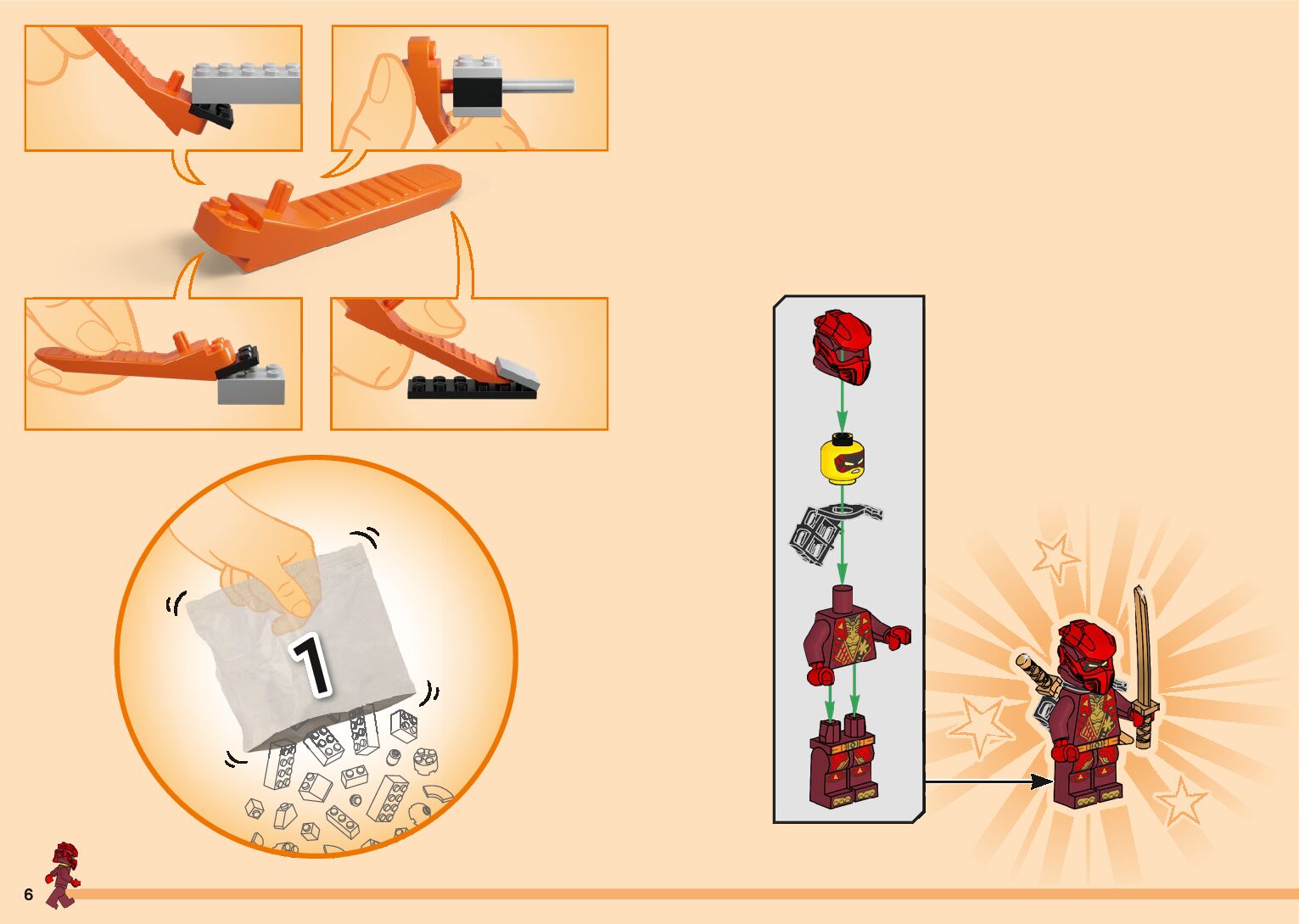 1

6