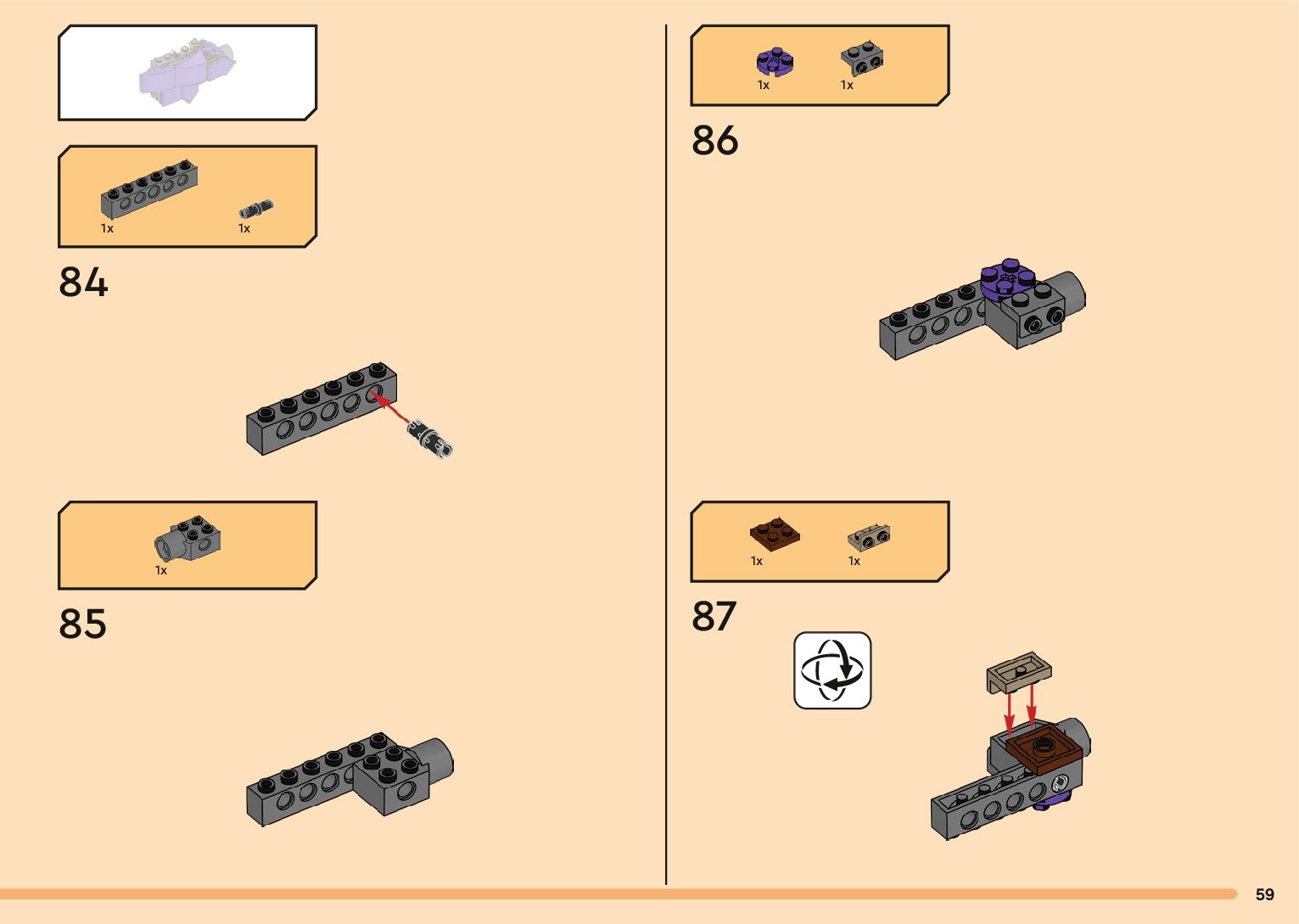 1x

1x

84

1x

85

1x

1x

86

1x

1x

87

59