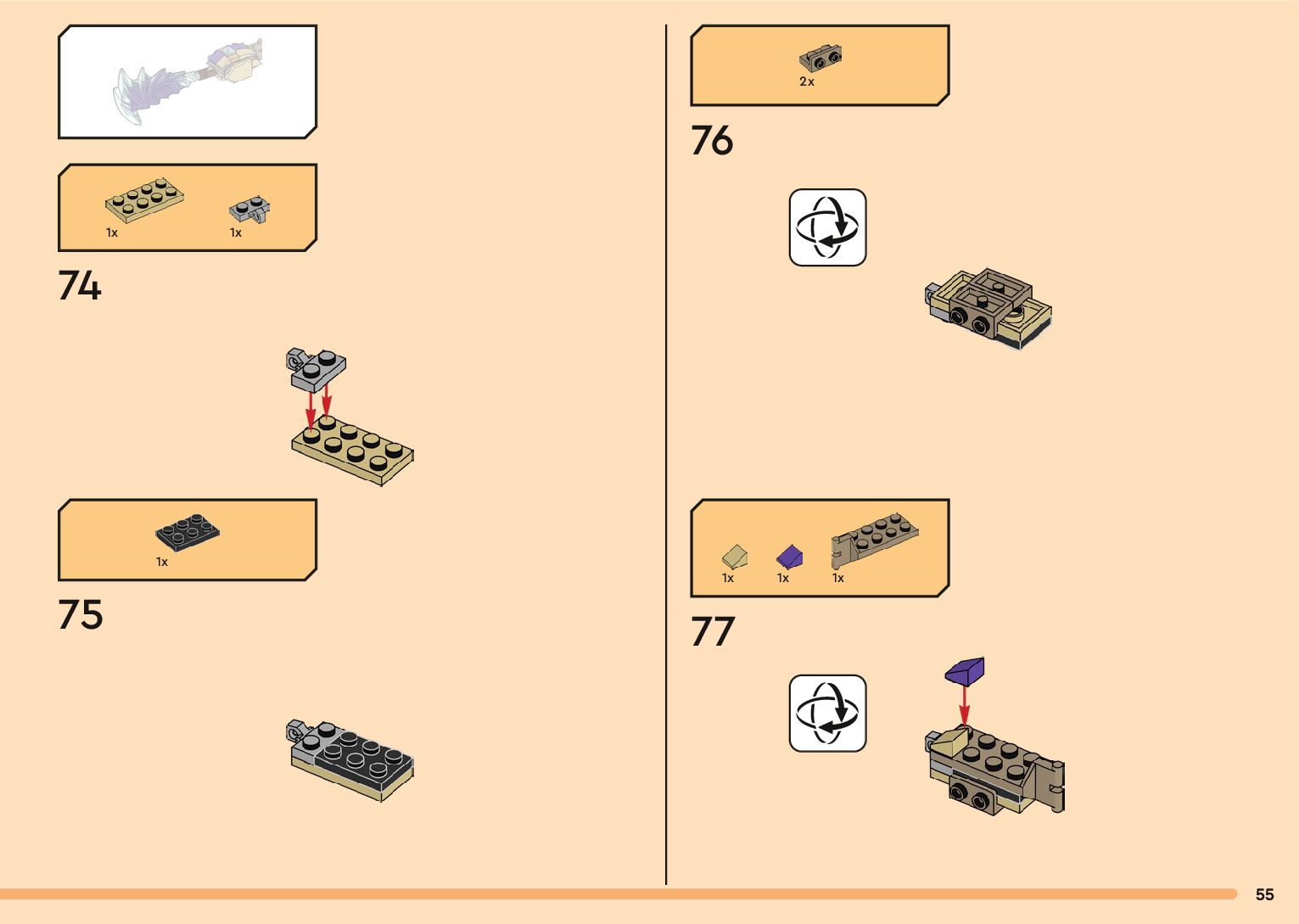 1x 1x

74

1x

75

2x

76

1x 1x 1x

77

55