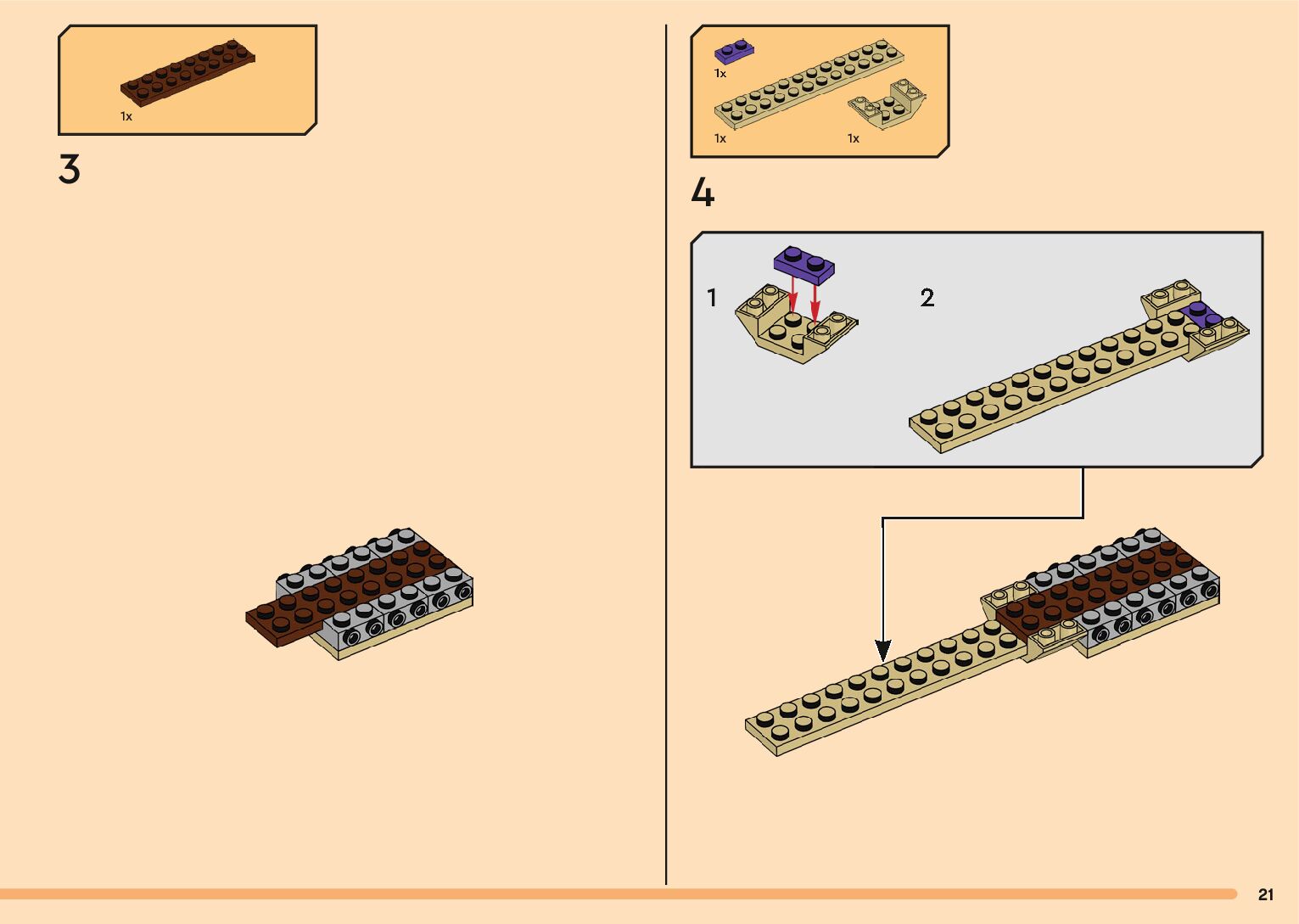 1x

3

1x

1x

1x

4

1

2

21