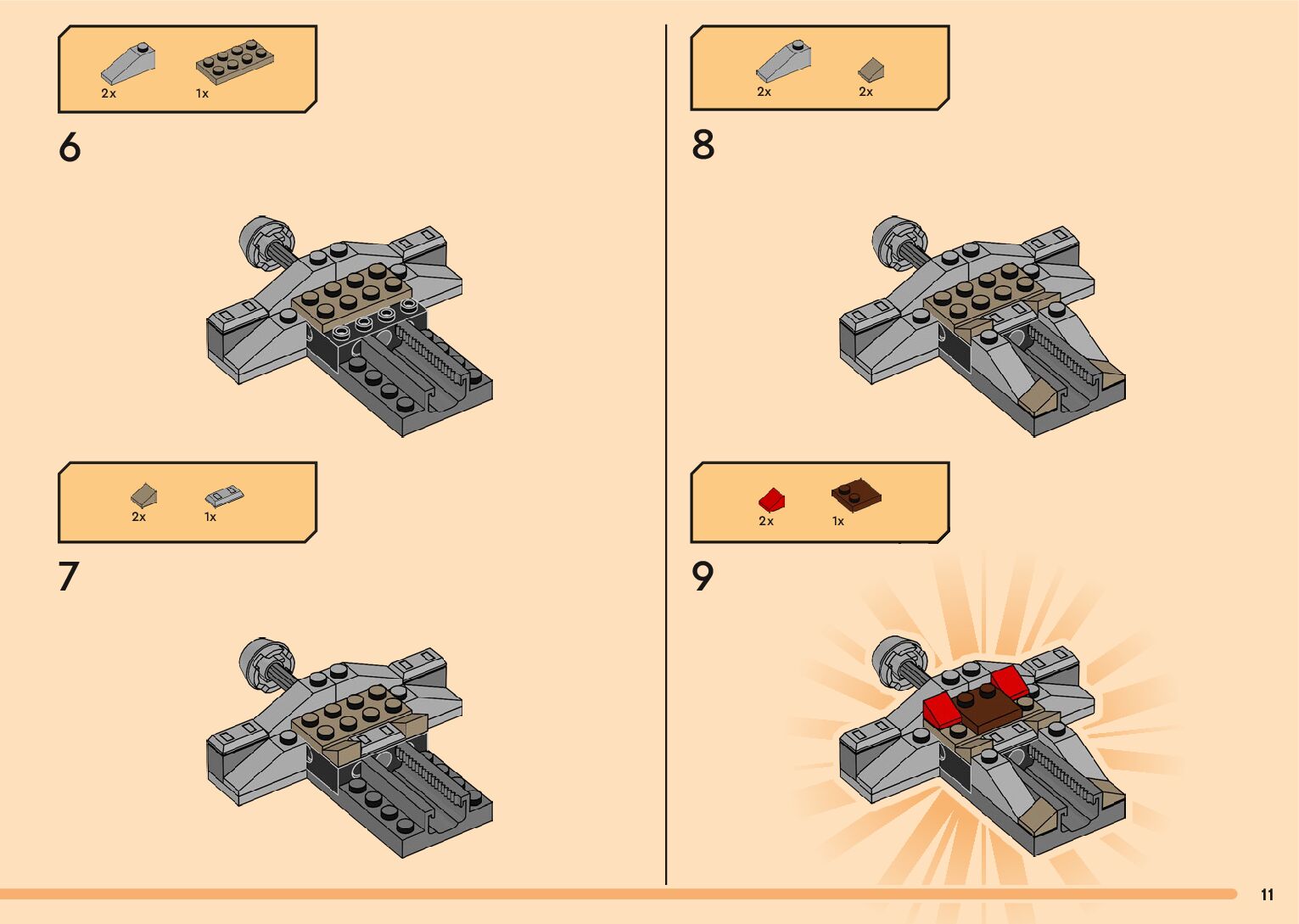 2x 1x

6

2x 1x

7

2x 2x

8

2x 1x

9

11