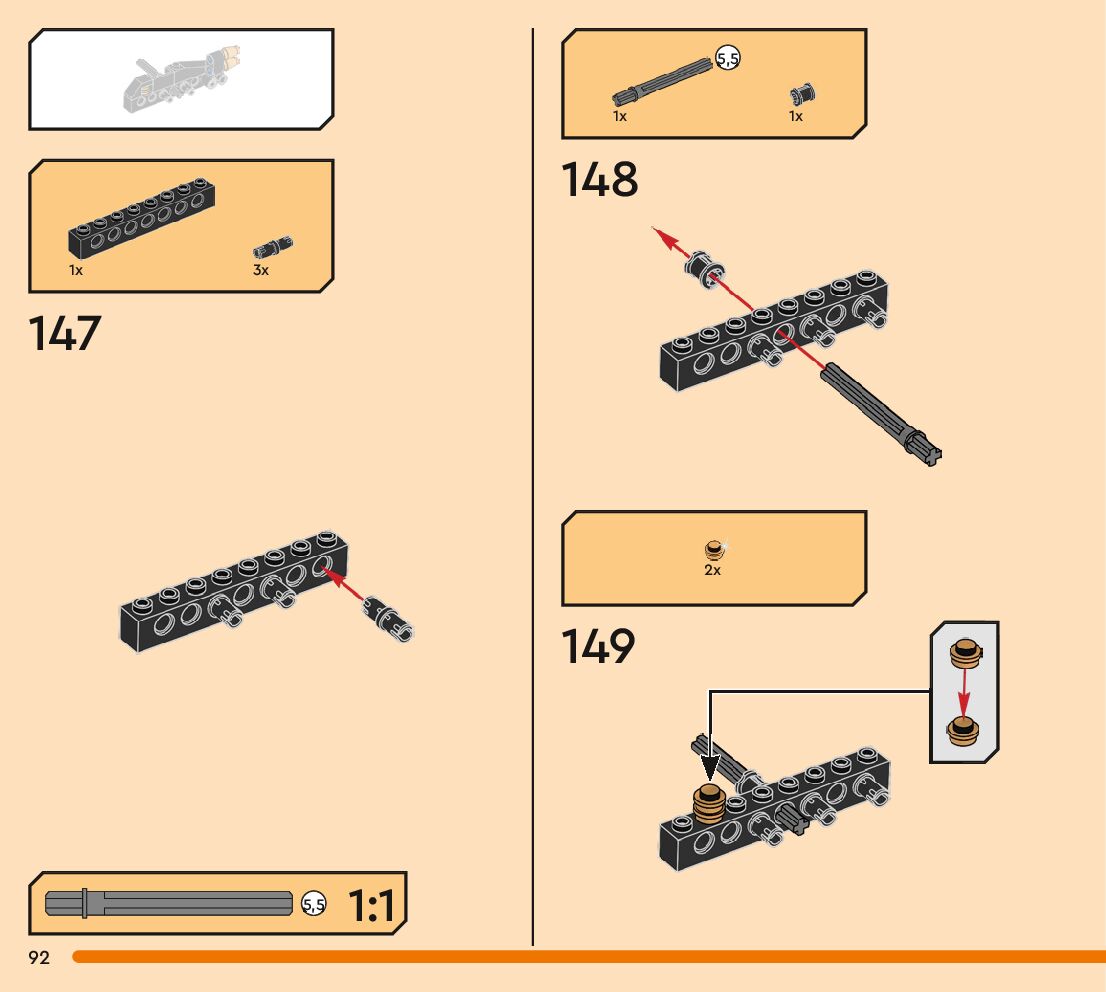 1x

3x

147

5,5

1:1

92

5,5

1x

1x

148

2x

149