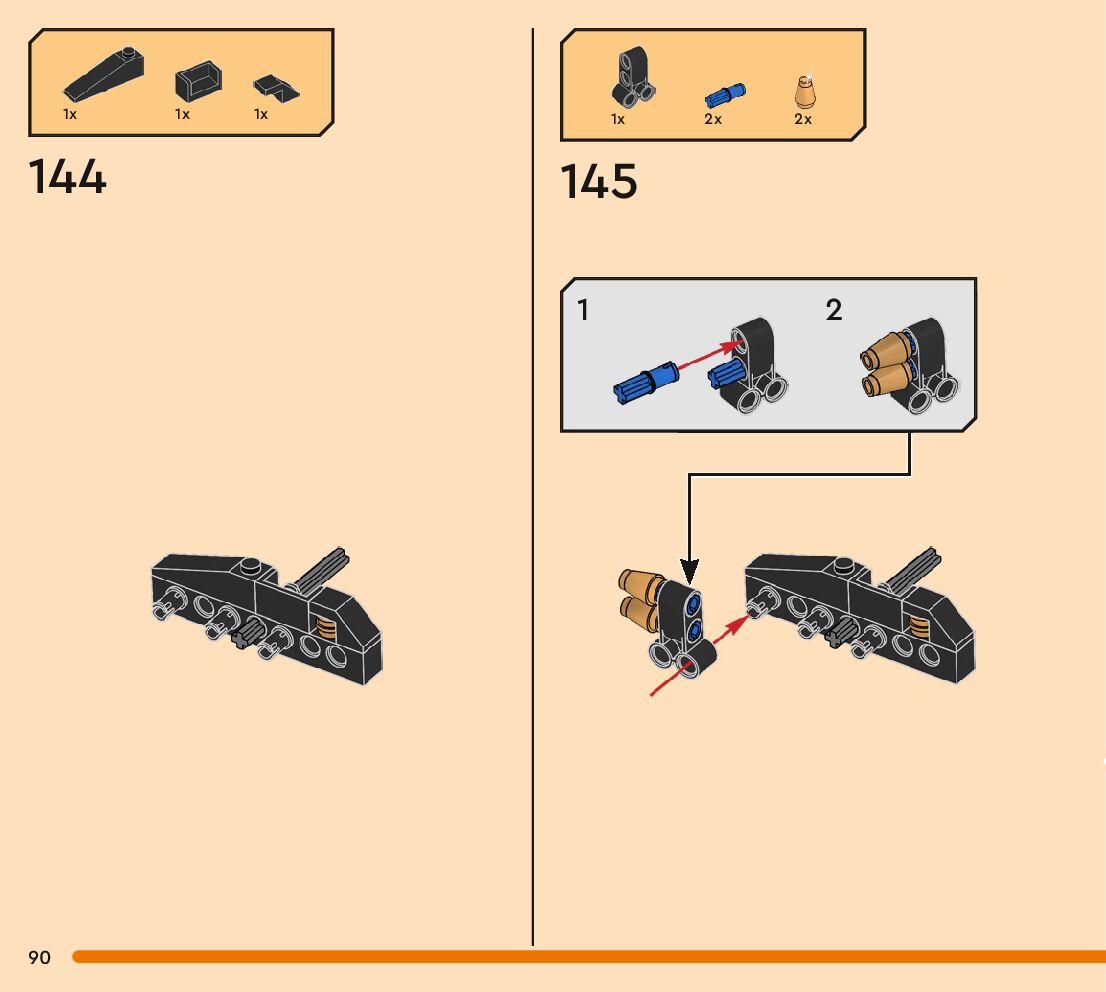 1x 1x 1x

144

1x 2x 2x

145

1

2

90