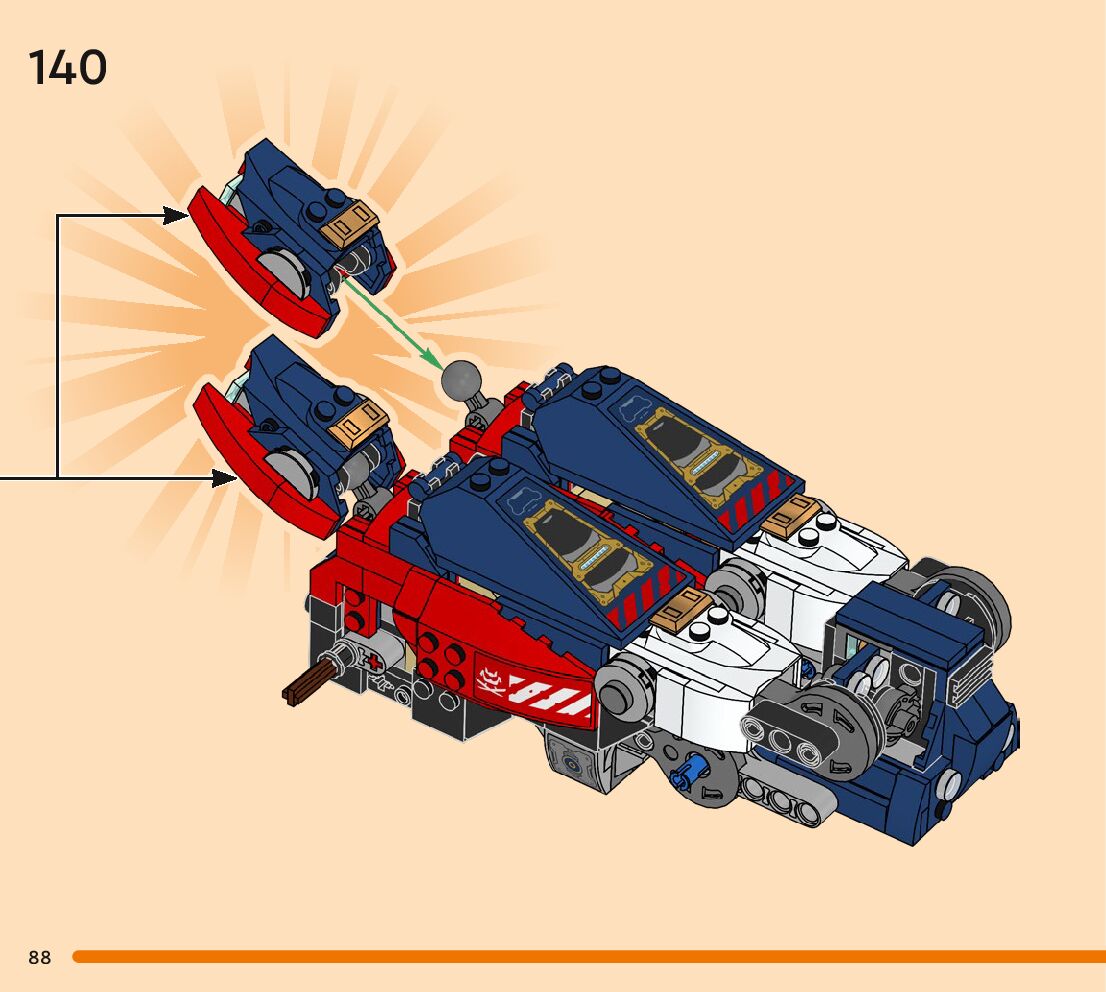 140

88