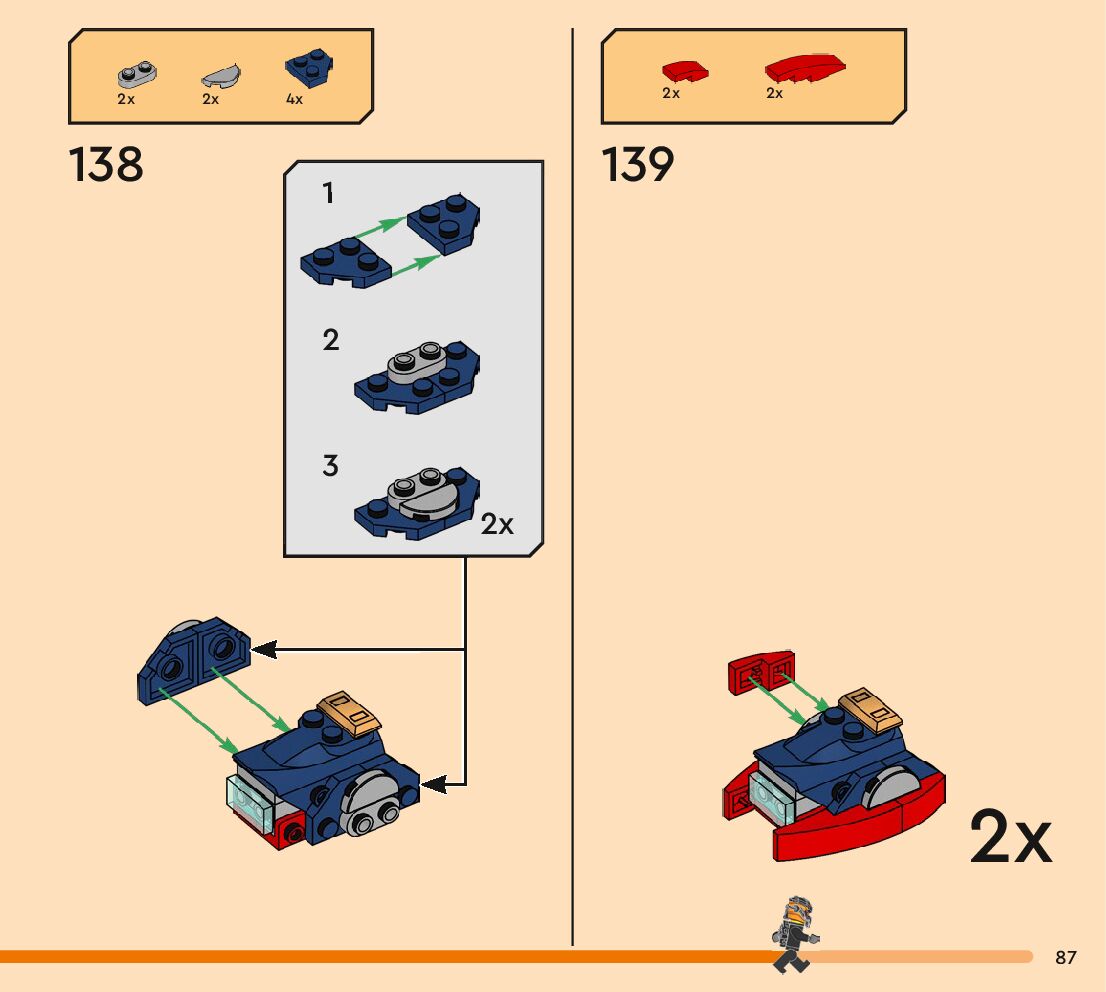 2x 2x 4x

138

1

2

3

2x

2x 2x

139

2x

87