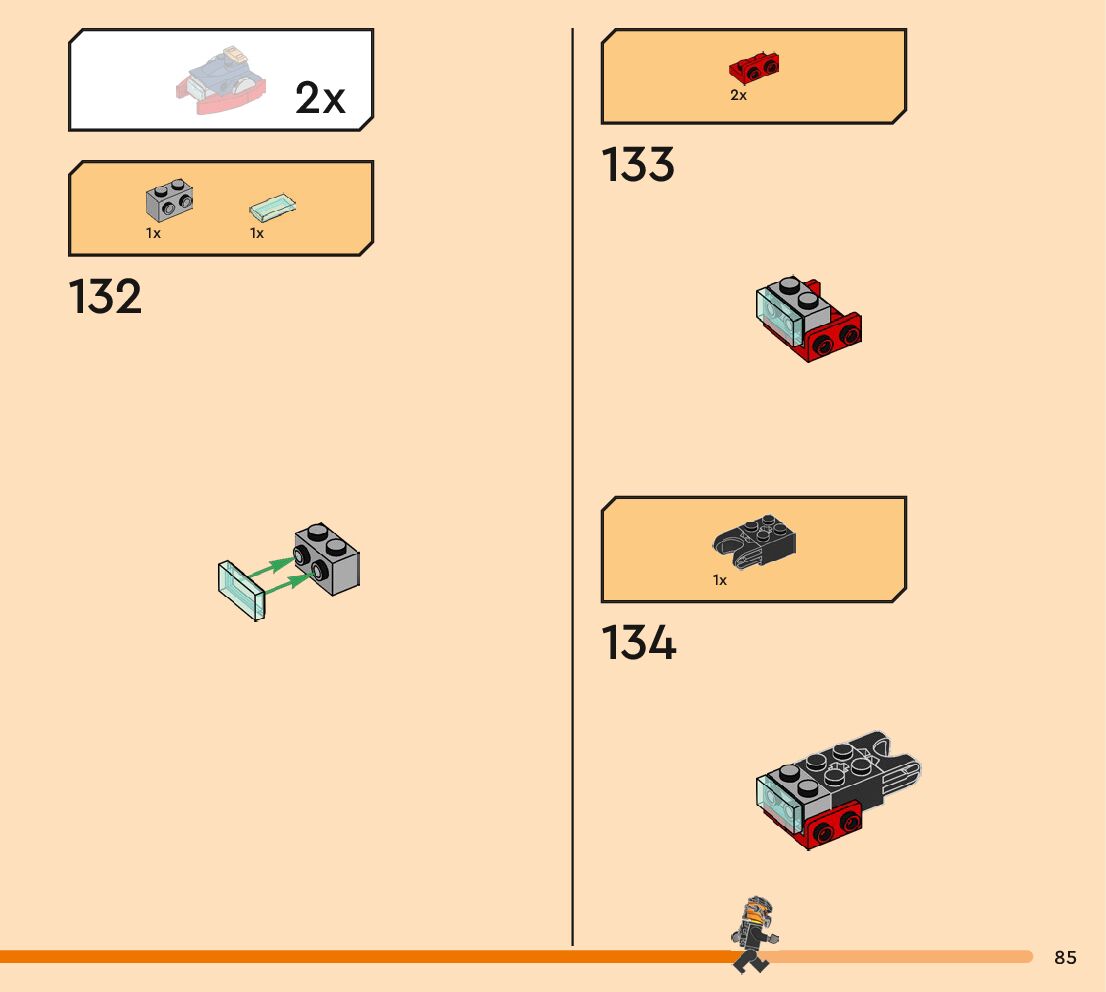 2x

1x 1x

132

2x

133

1x

134

85