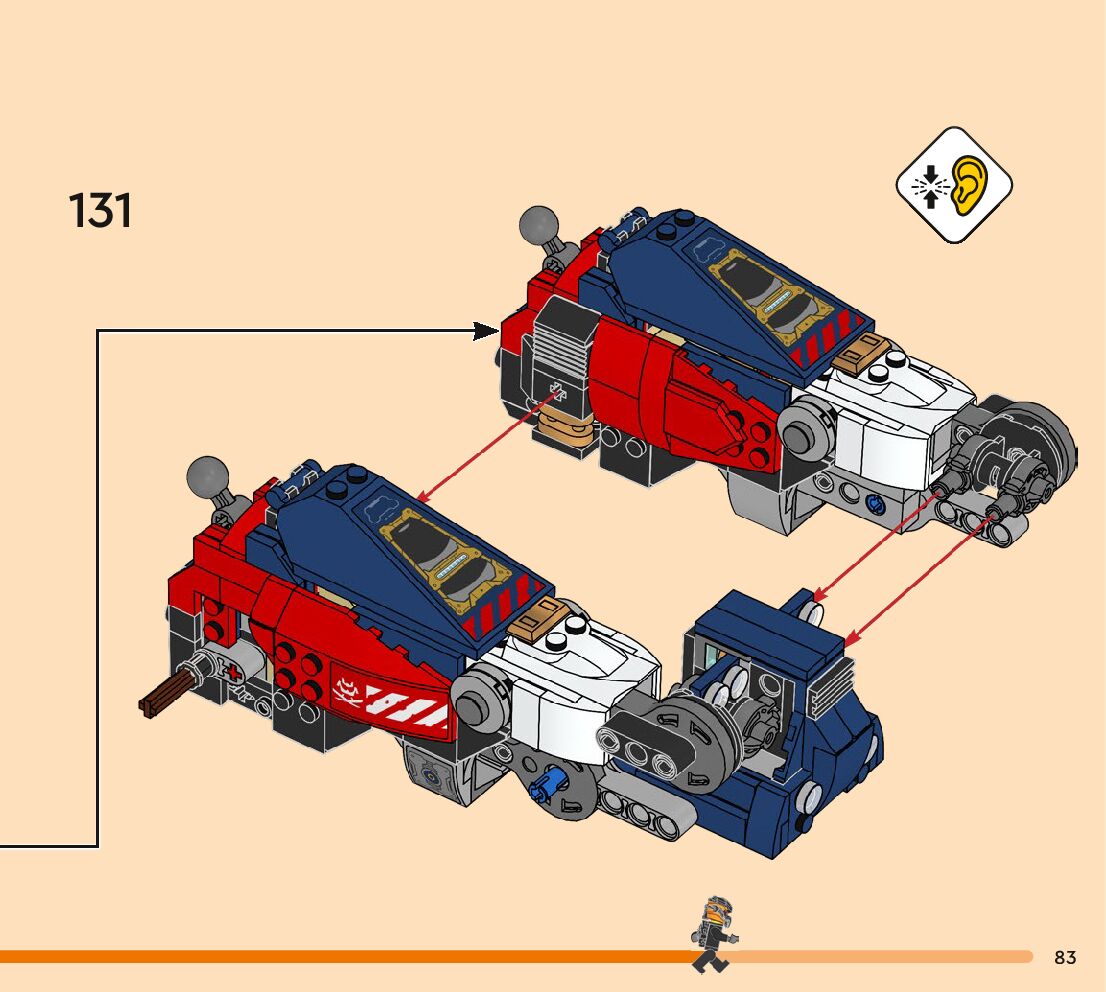 131

83