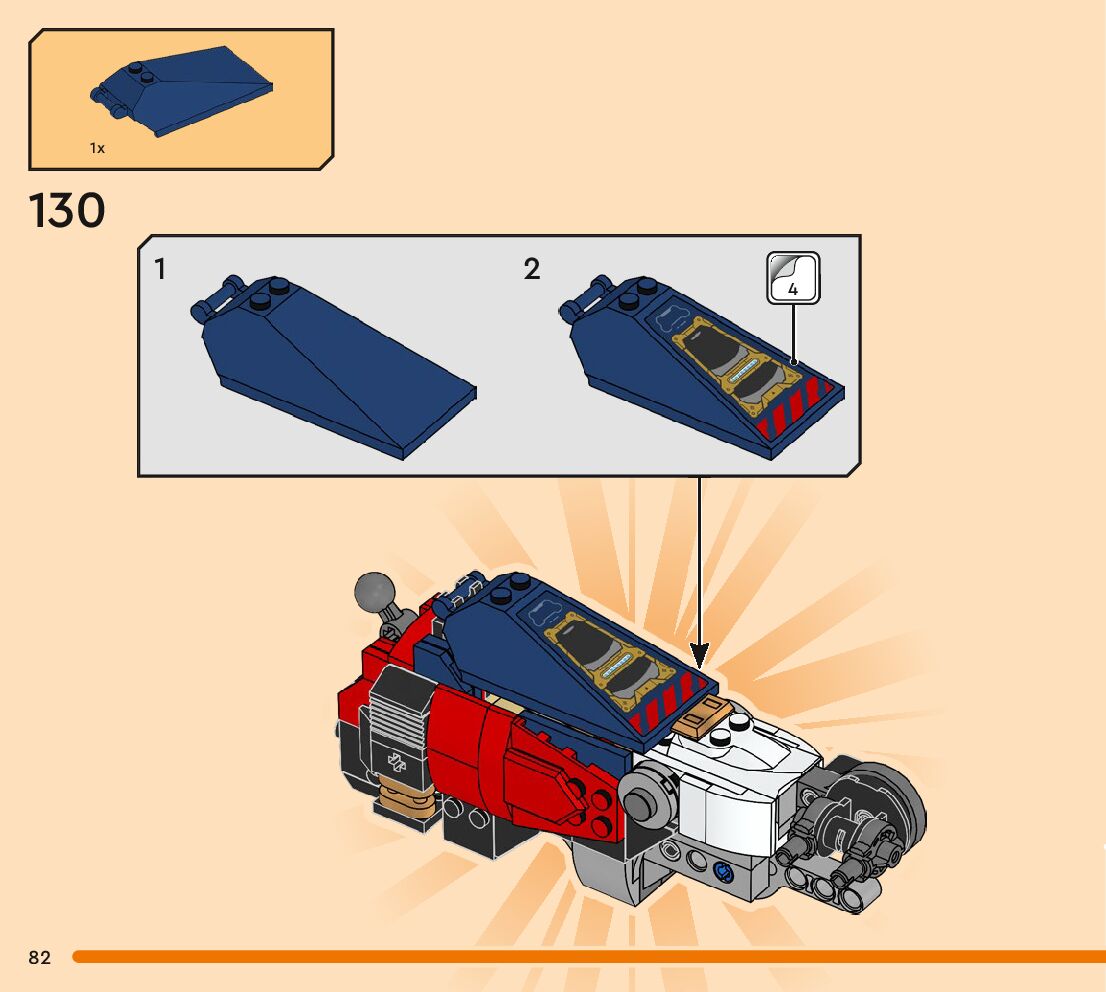 1x

130

1

2

4

82