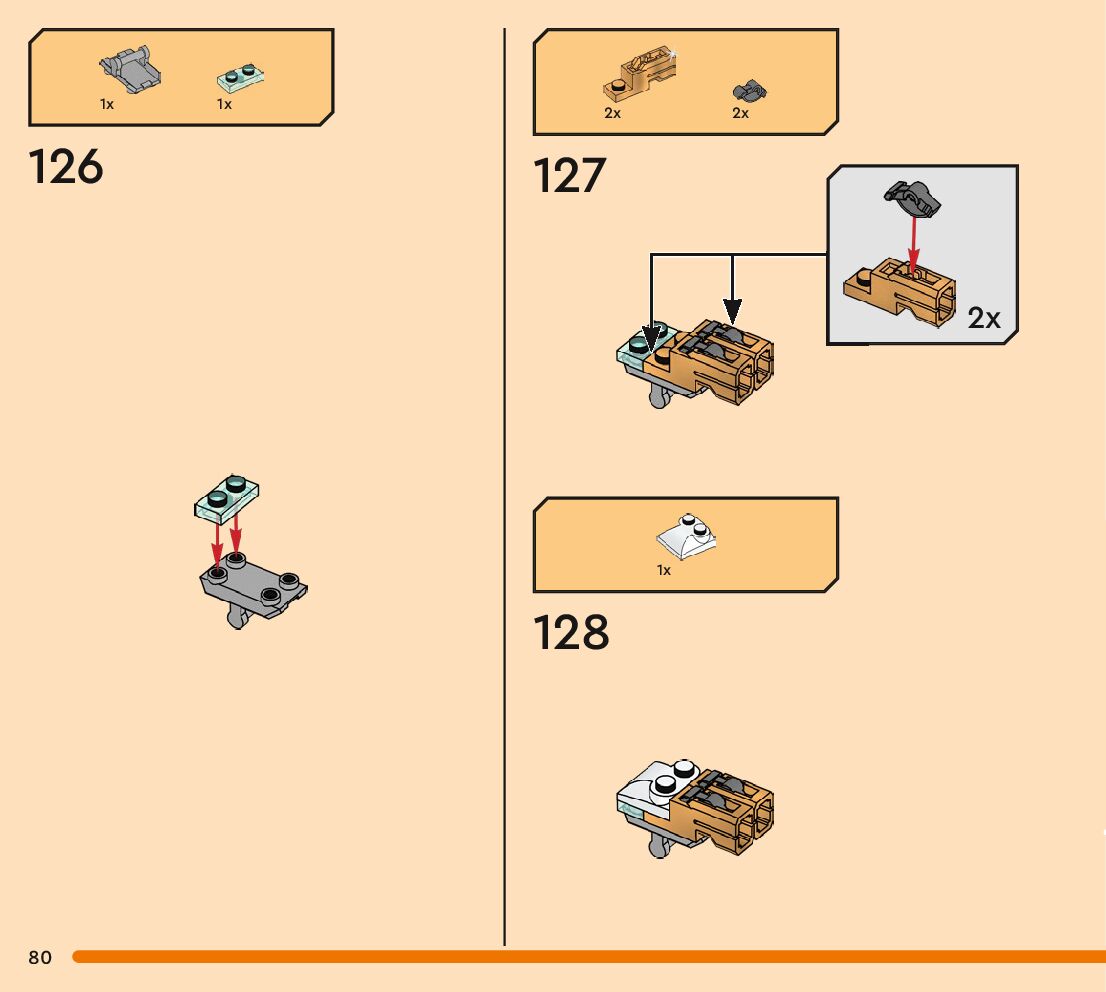 1x 1x

126

2x 2x

127

2x

1x

128

80