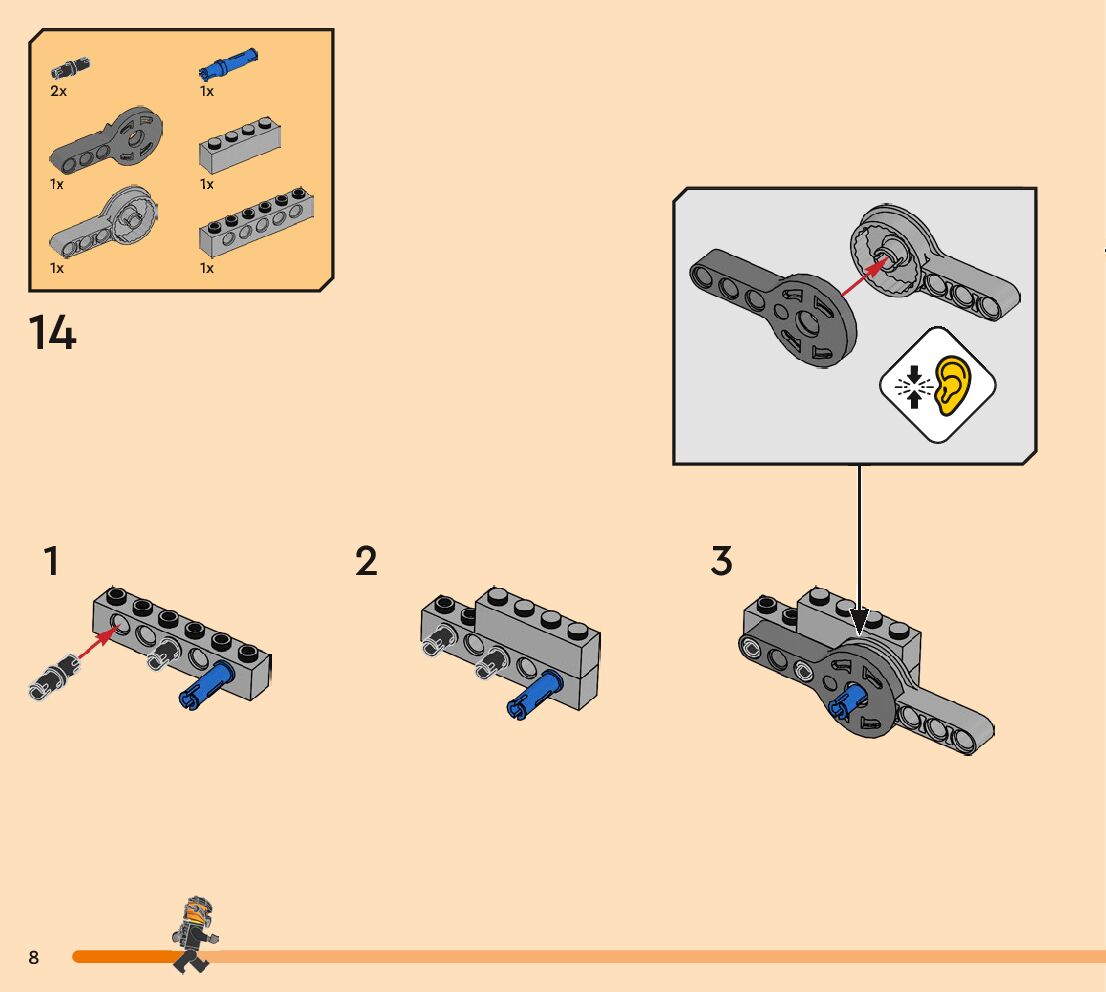 2x
1x
1x
1x
1x
1x

14

1

2

3

8