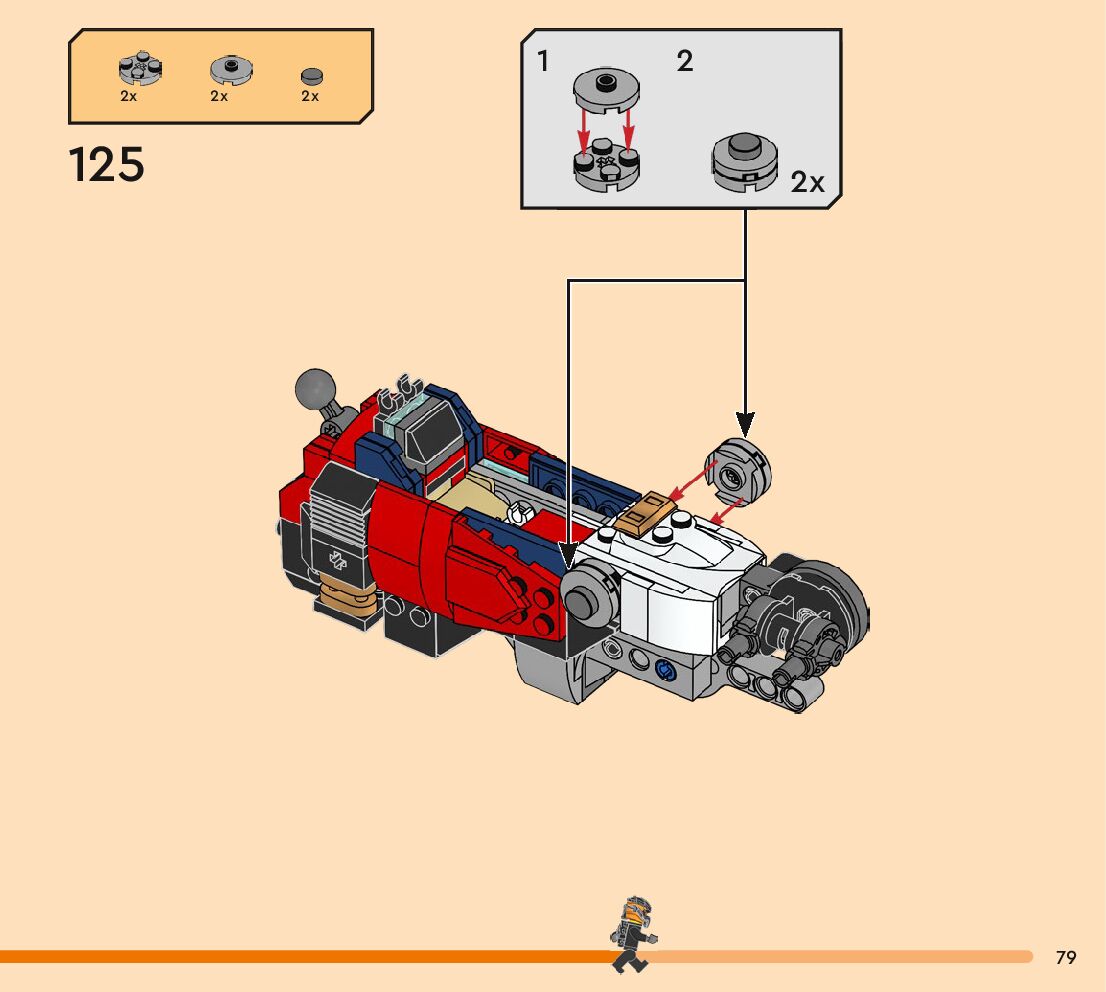 2x 2x 2x

125

1 2

2x

79