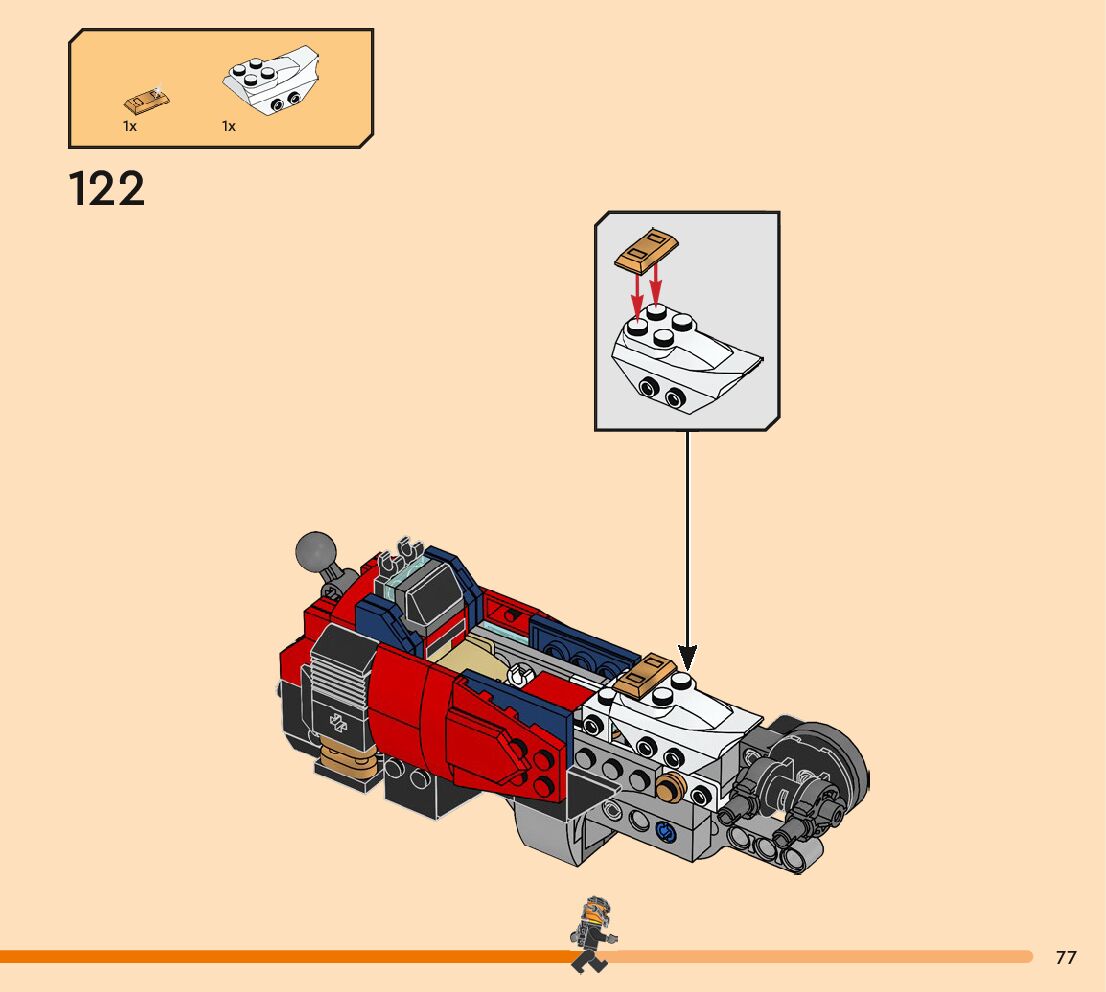 1x
1x

122

77