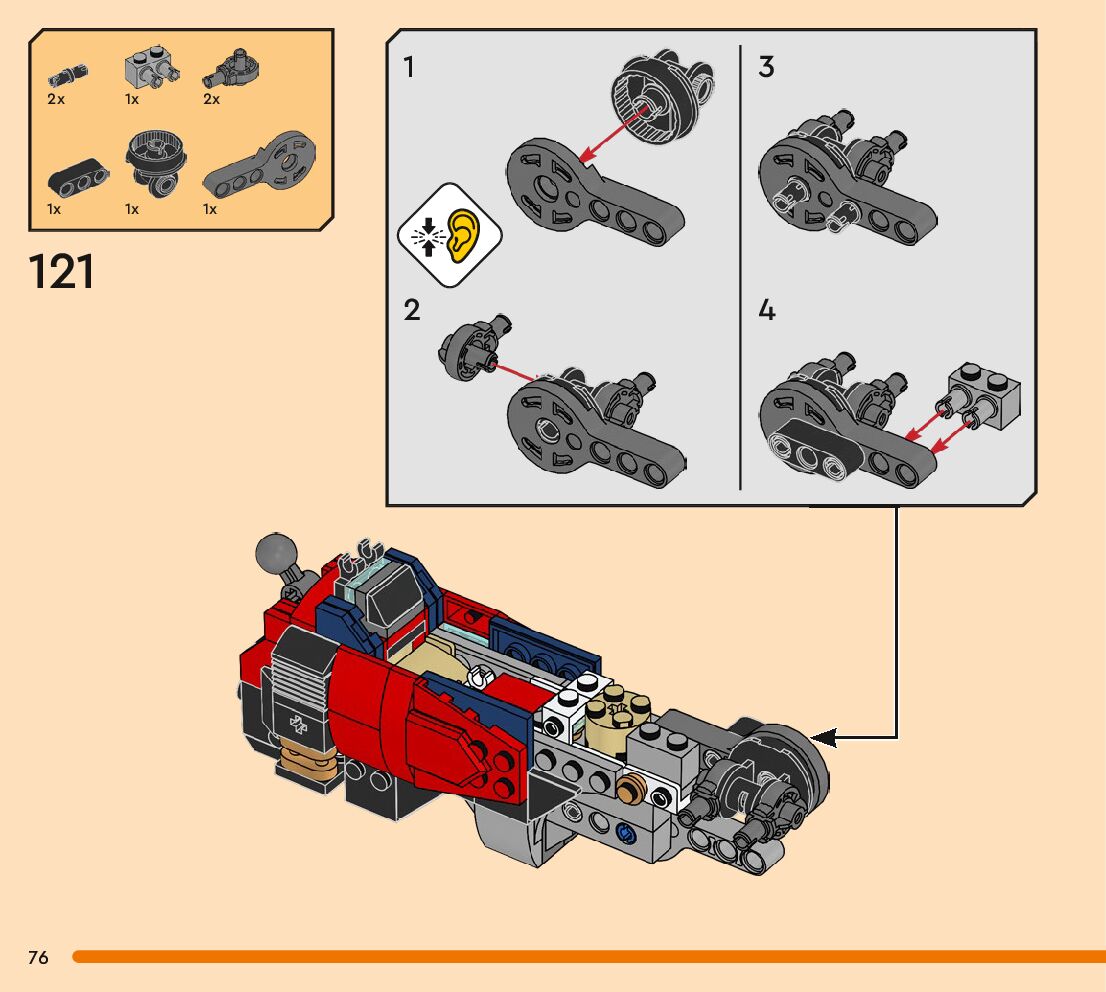 2x
1x
2x
1x
1x
1x

121

1
2
3
4

76