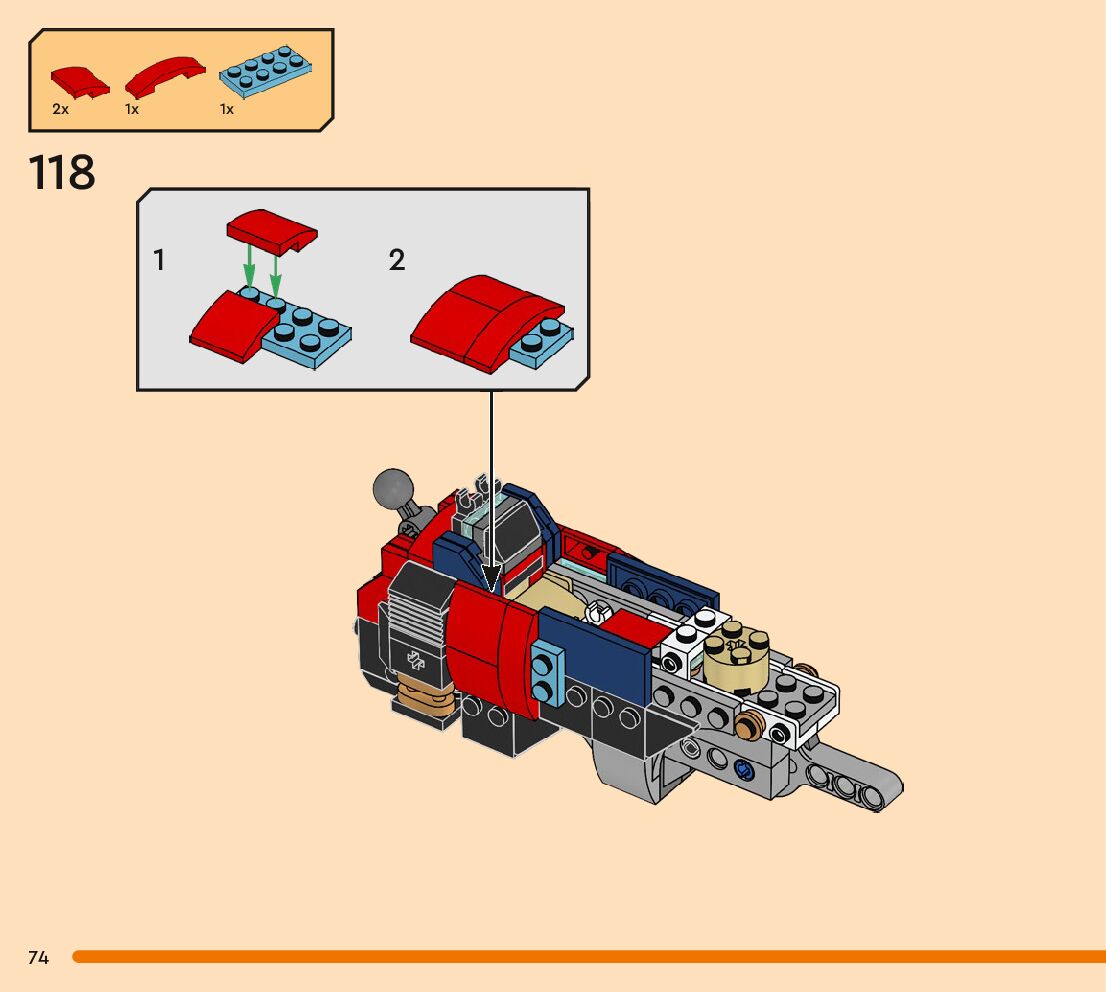 2x 1x 1x

118

1

2

74