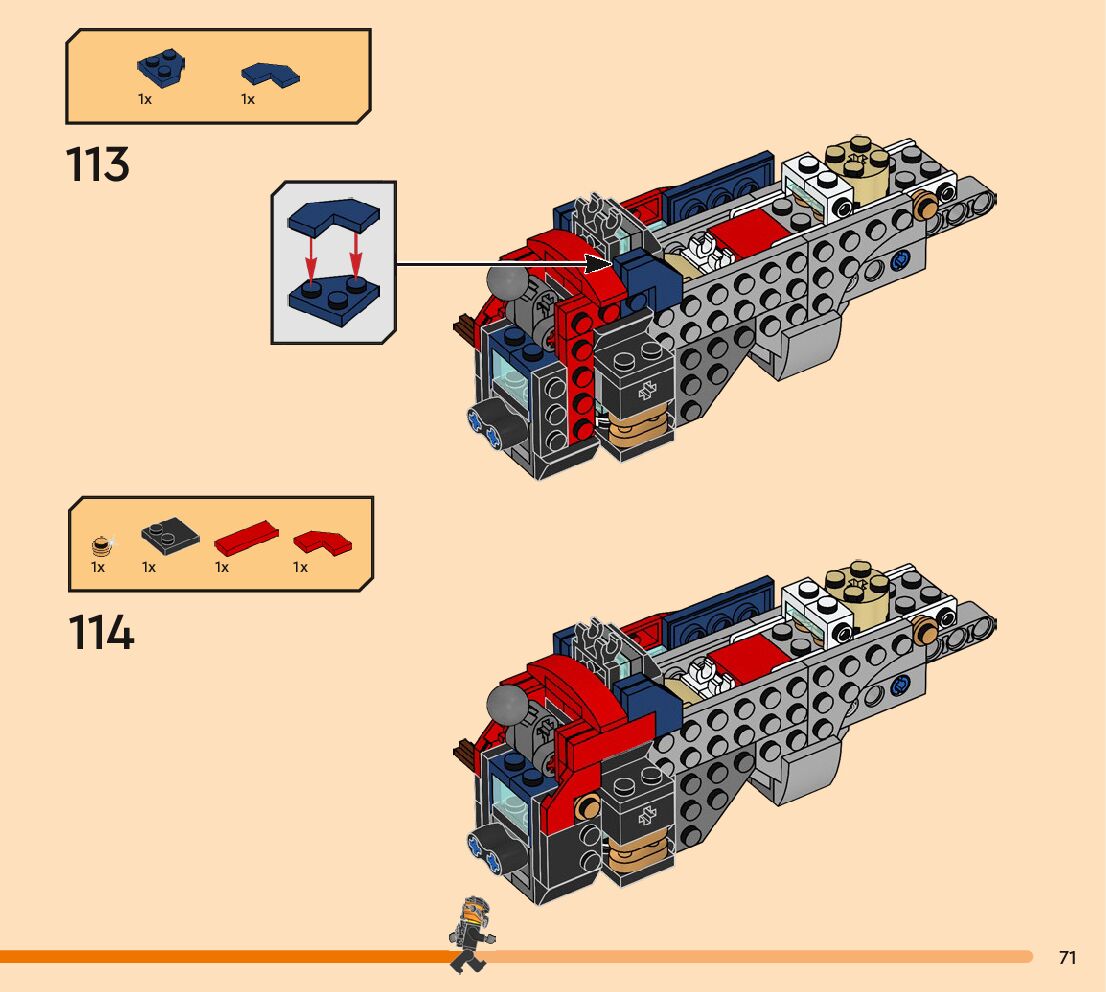 1x 1x

113

1x 1x 1x 1x

114

71