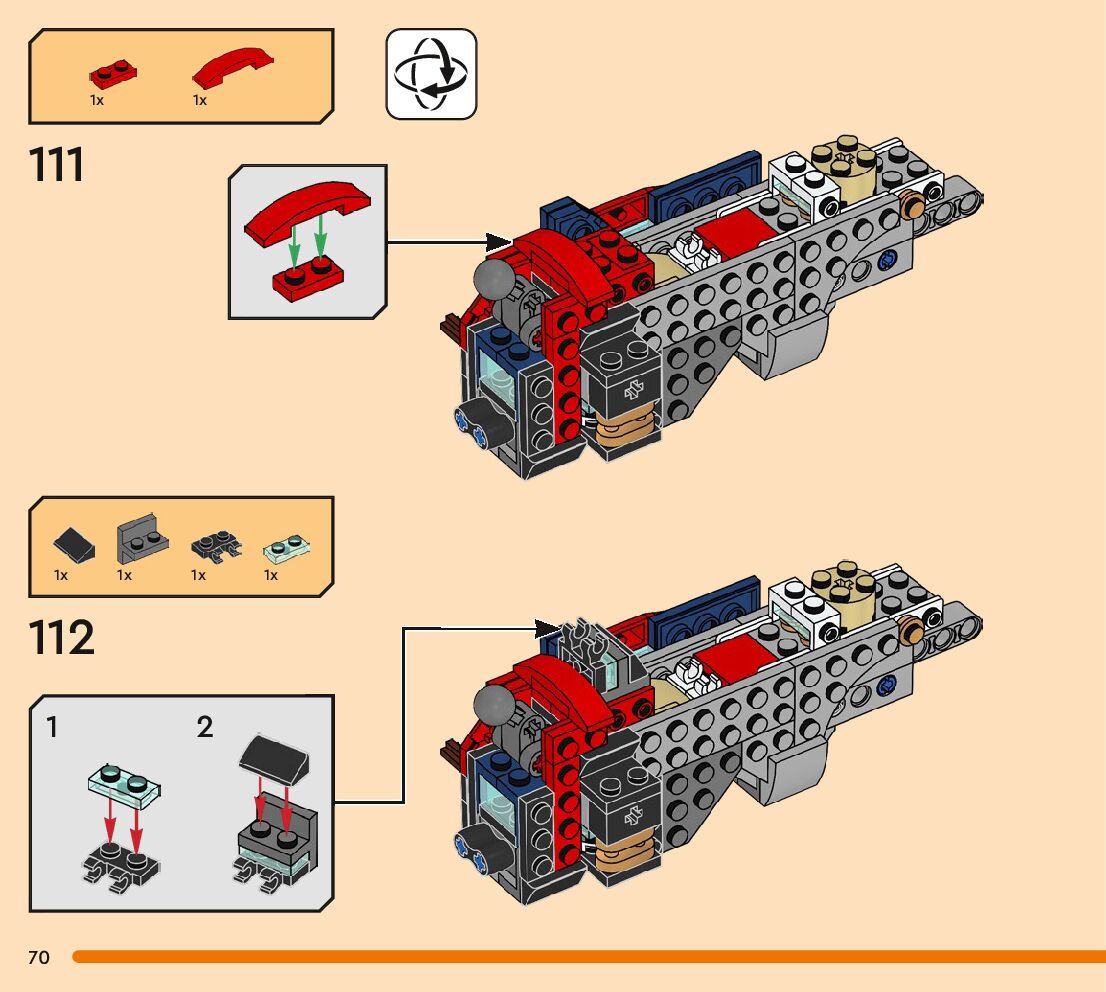 1x 1x

111

1x 1x 1x 1x

112

1 2

70