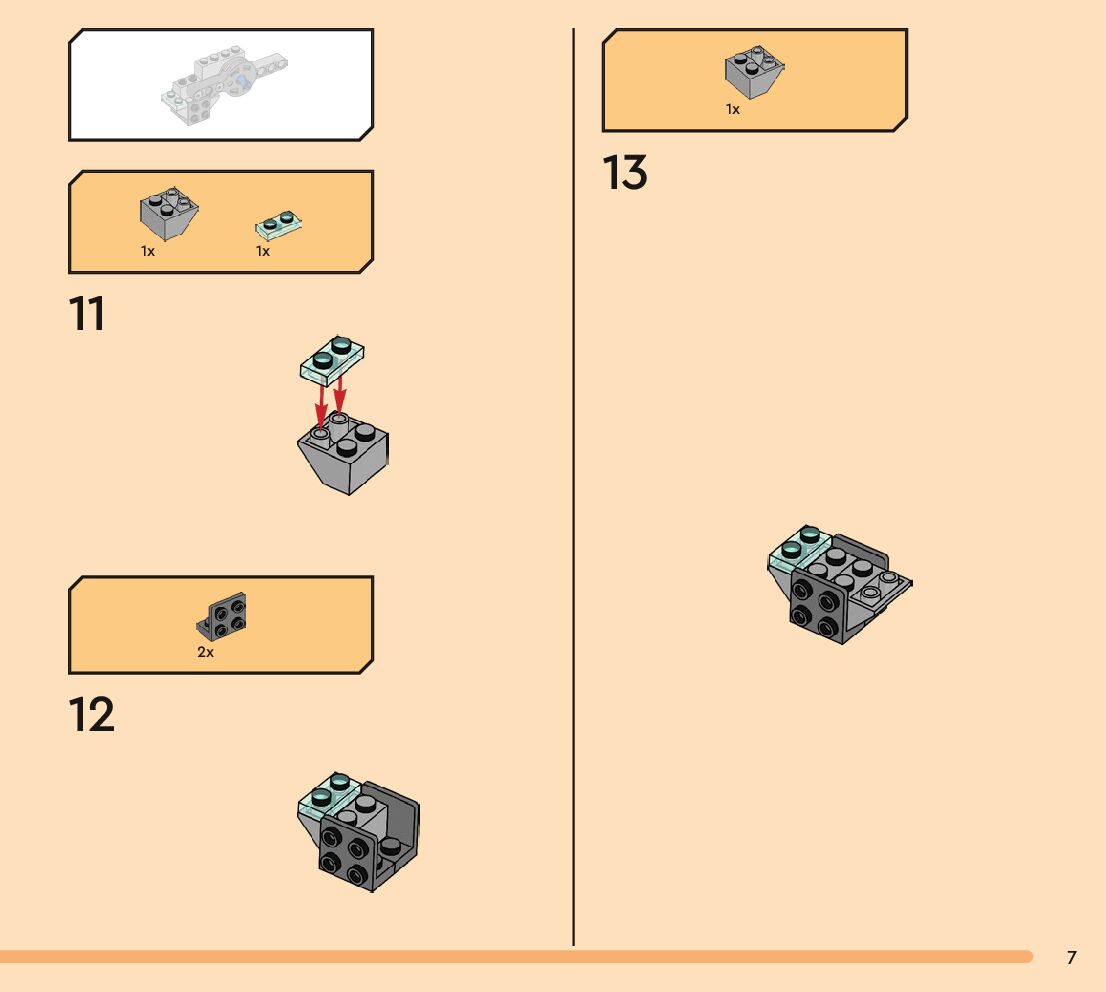 1x

1x

11

2x

12

1x

13

7