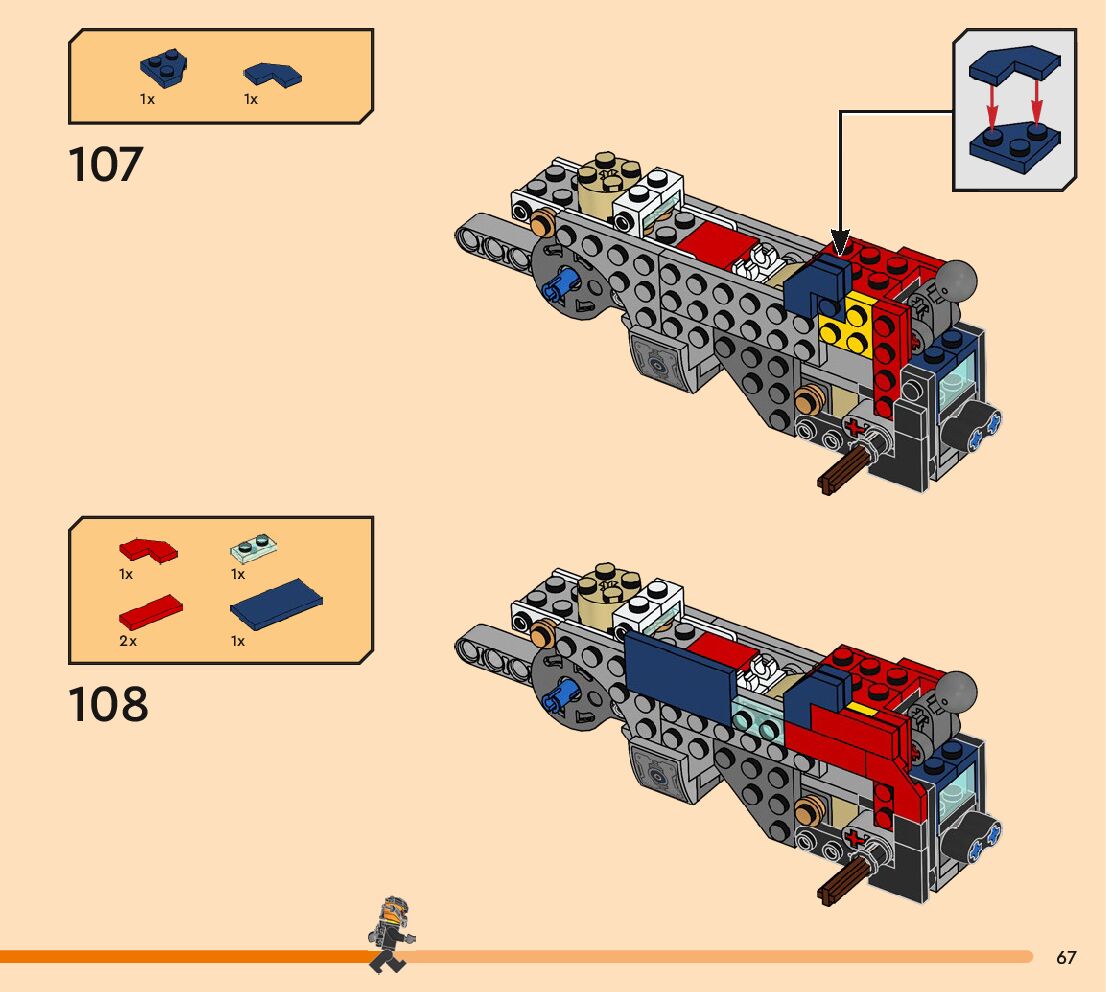 1x 1x

107

1x 1x

2x 1x

108

67