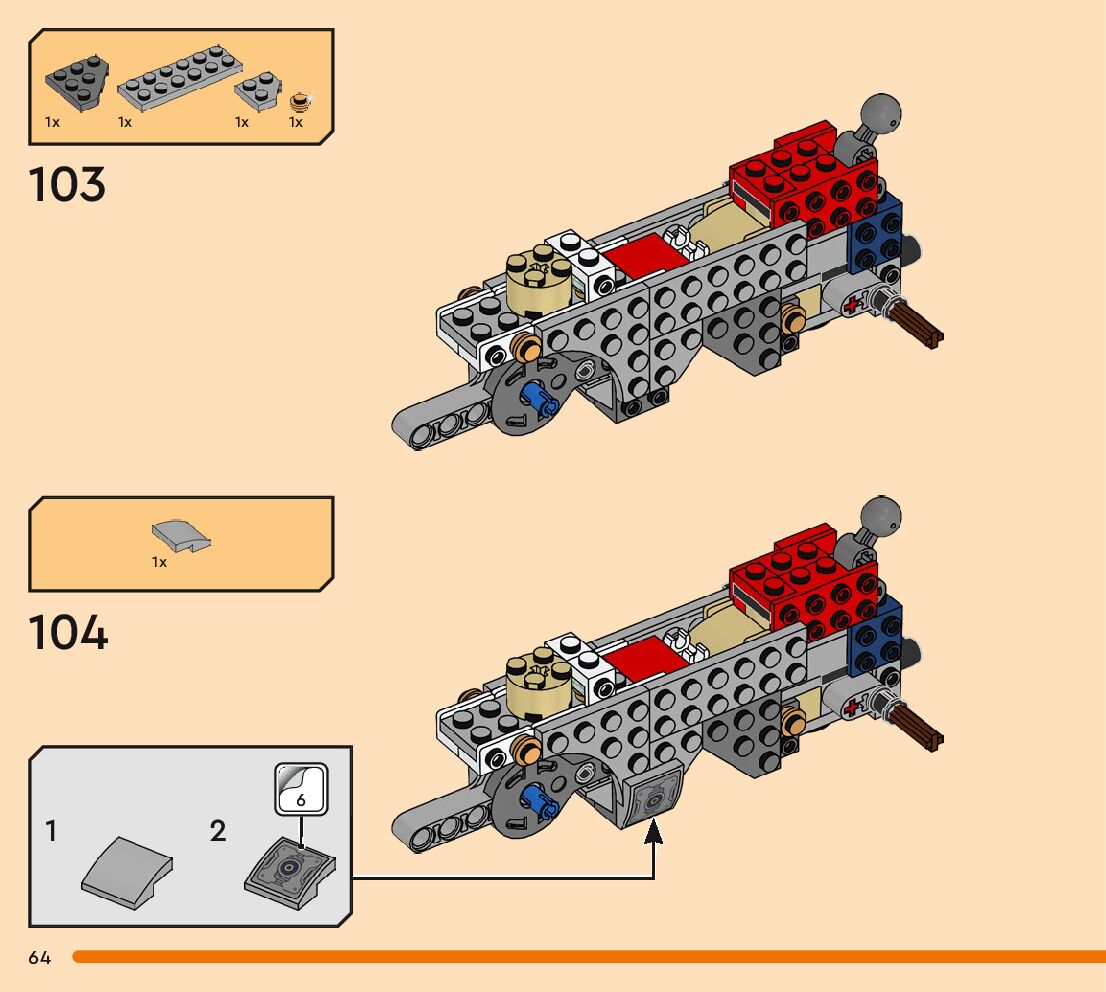 1x 1x 1x 1x

103

1x

104

1

2

6

64