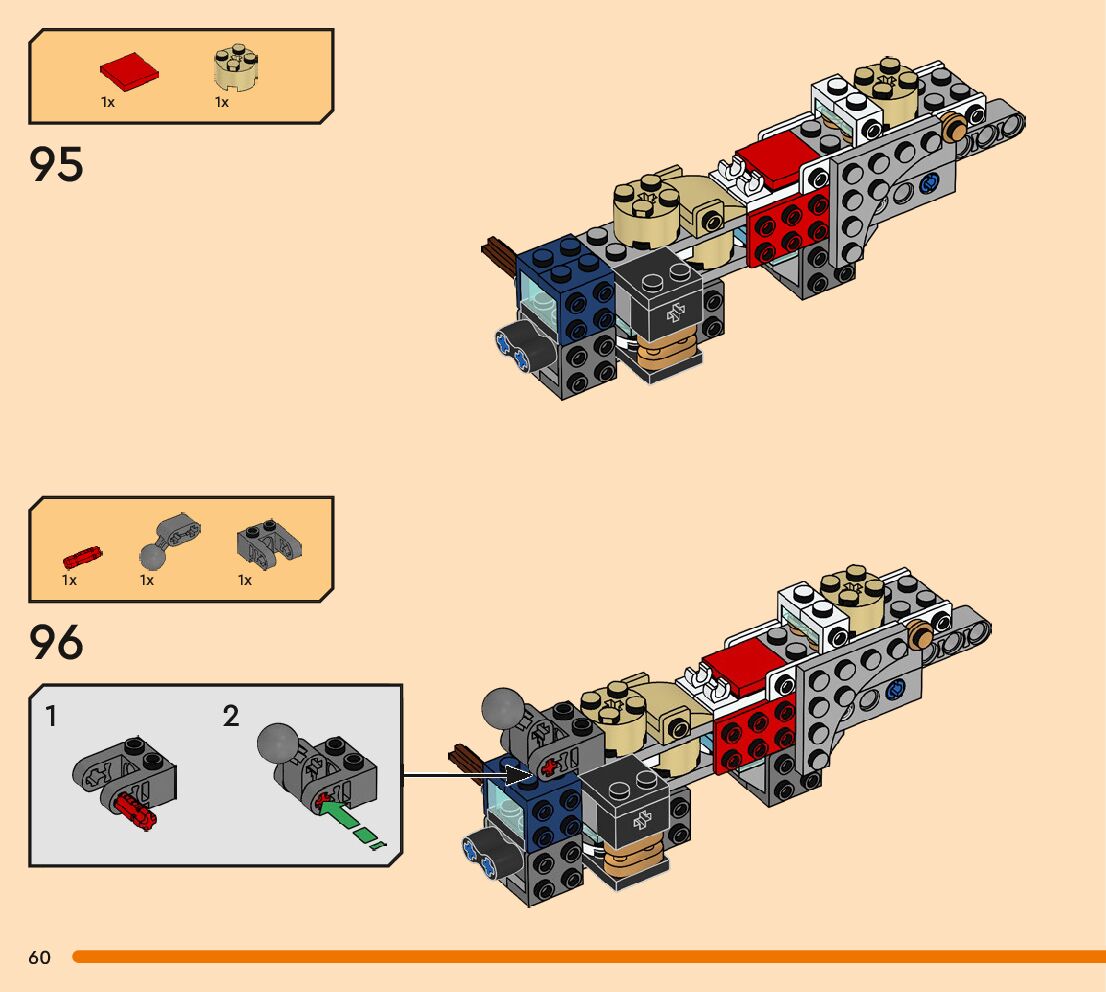 1x 1x

95

1x 1x 1x

96

1

2

60