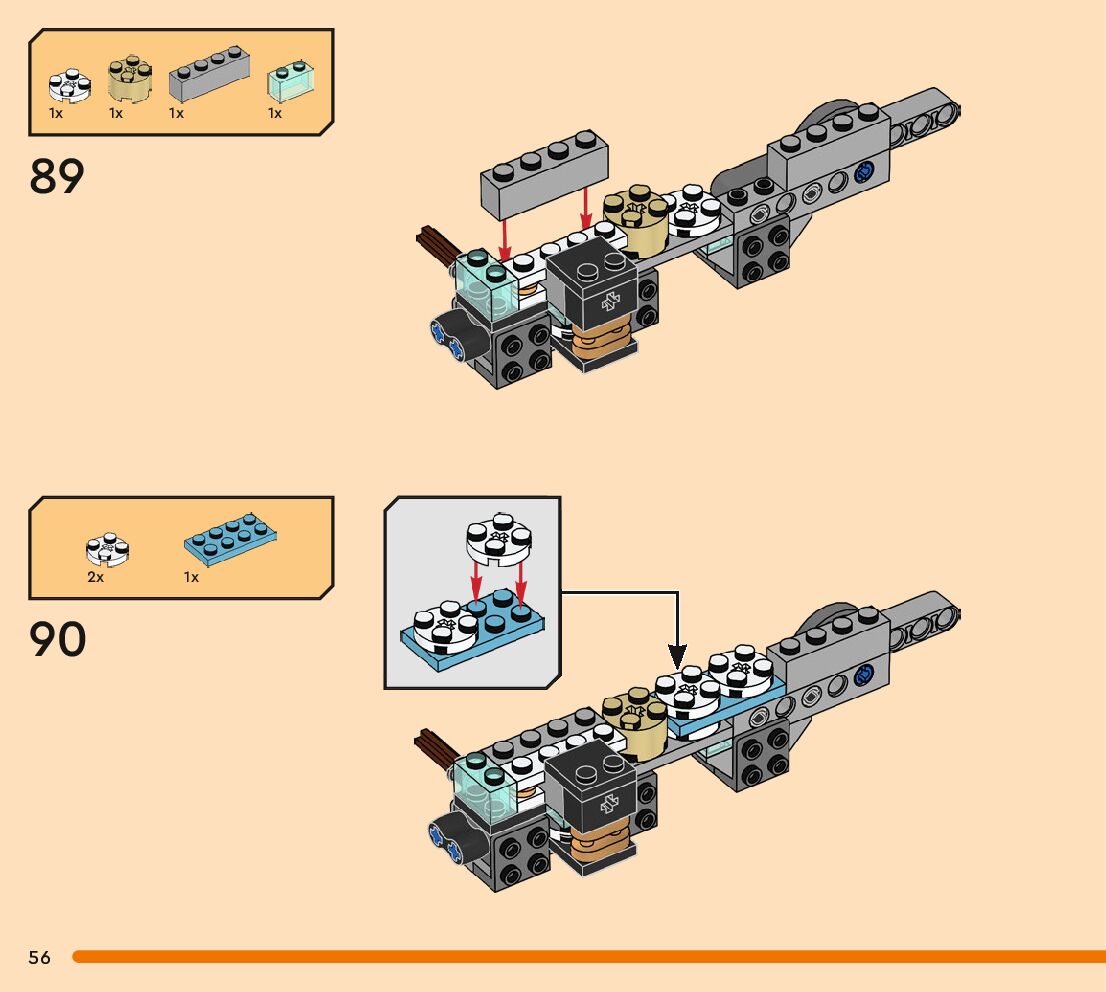 1x 1x 1x 1x

89

2x 1x

90

56