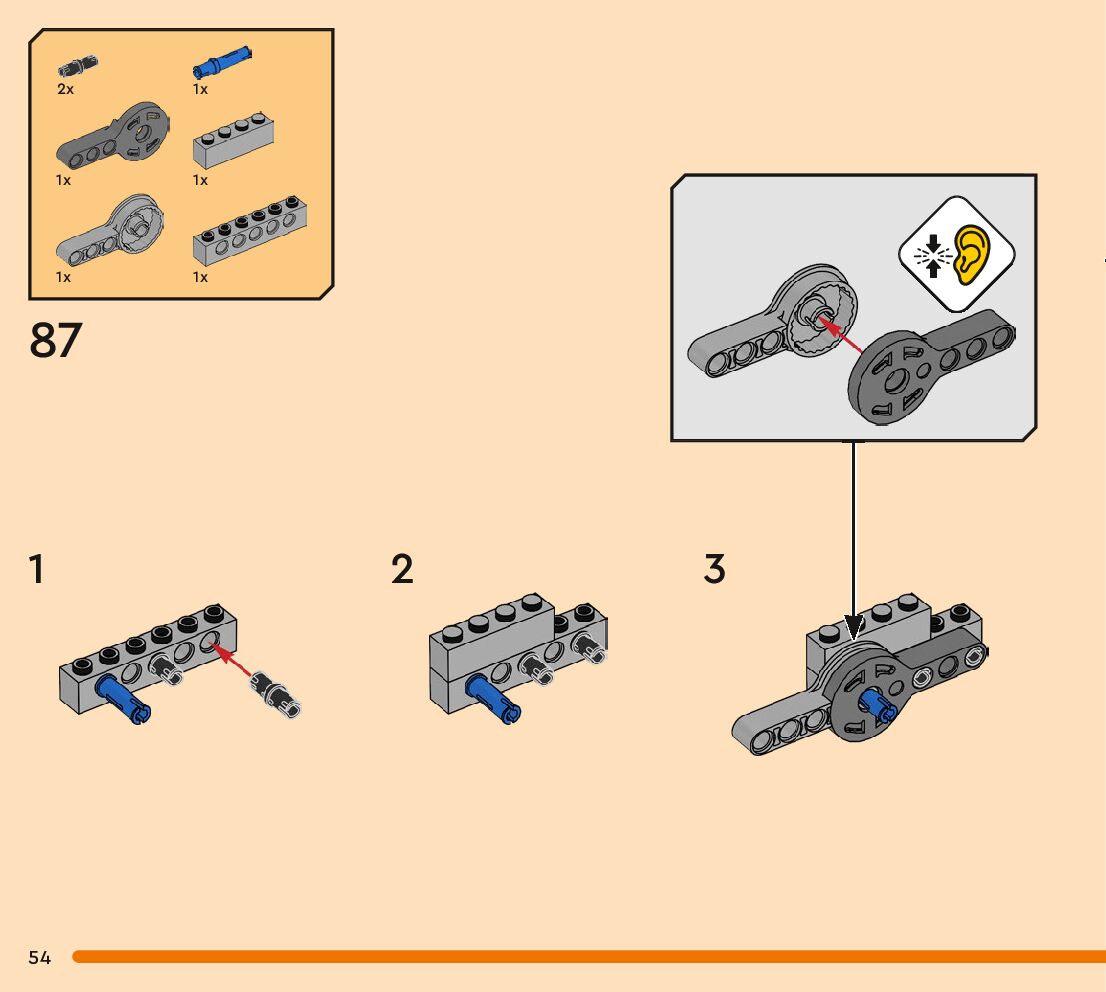 2x
1x
1x
1x
1x
1x

87

1

2

3

54