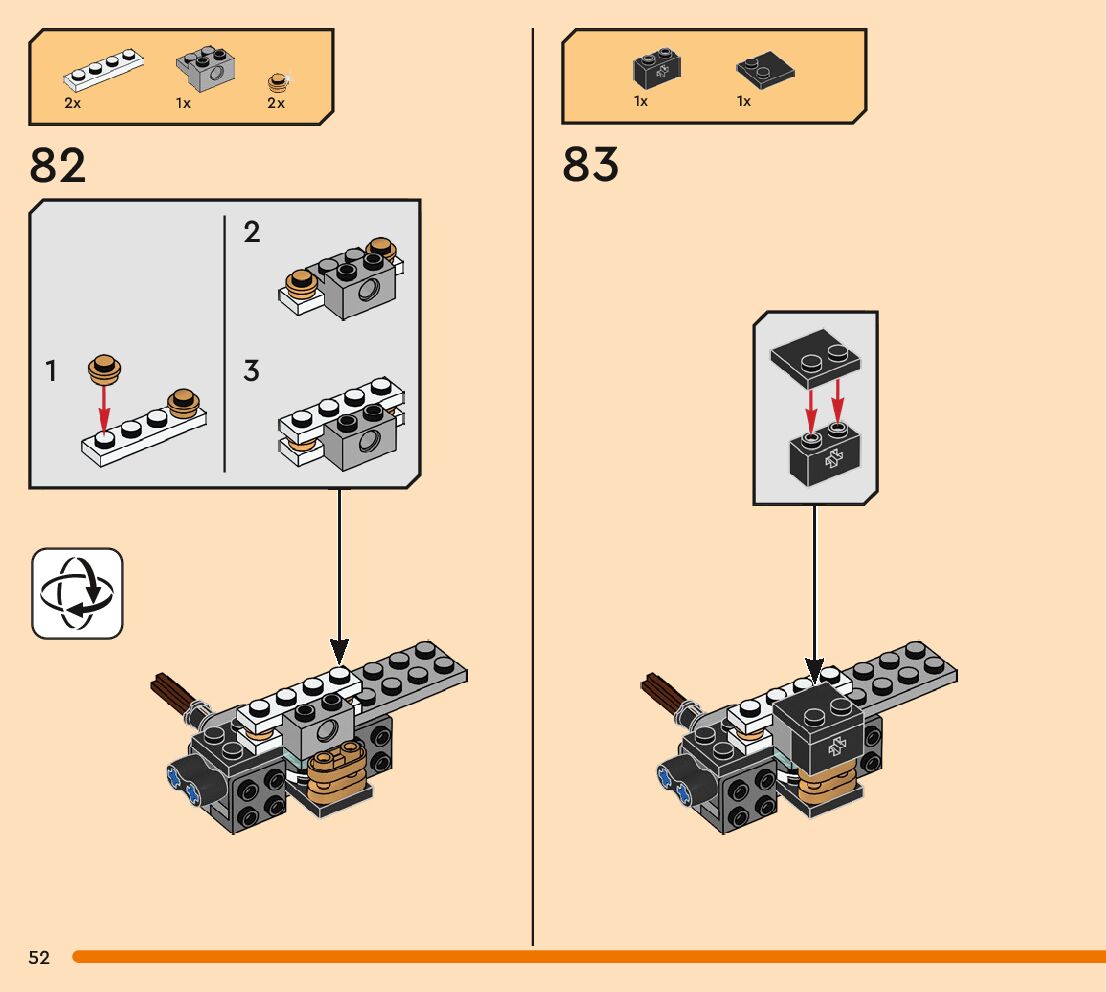 2x
1x
2x

82

1
2
3

1x
1x

83

52