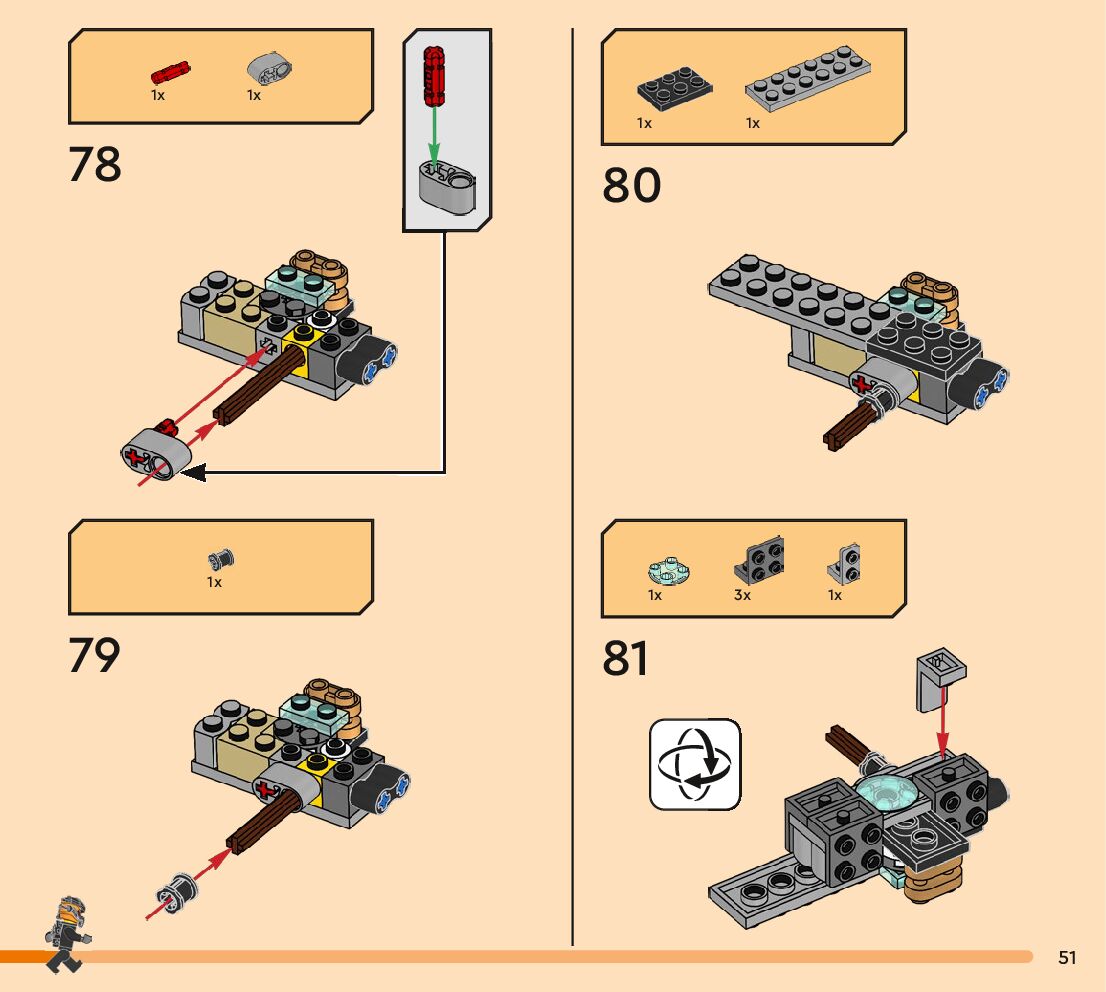 1x 1x

78

1x

79

1x 1x

80

1x 3x 1x

81

51