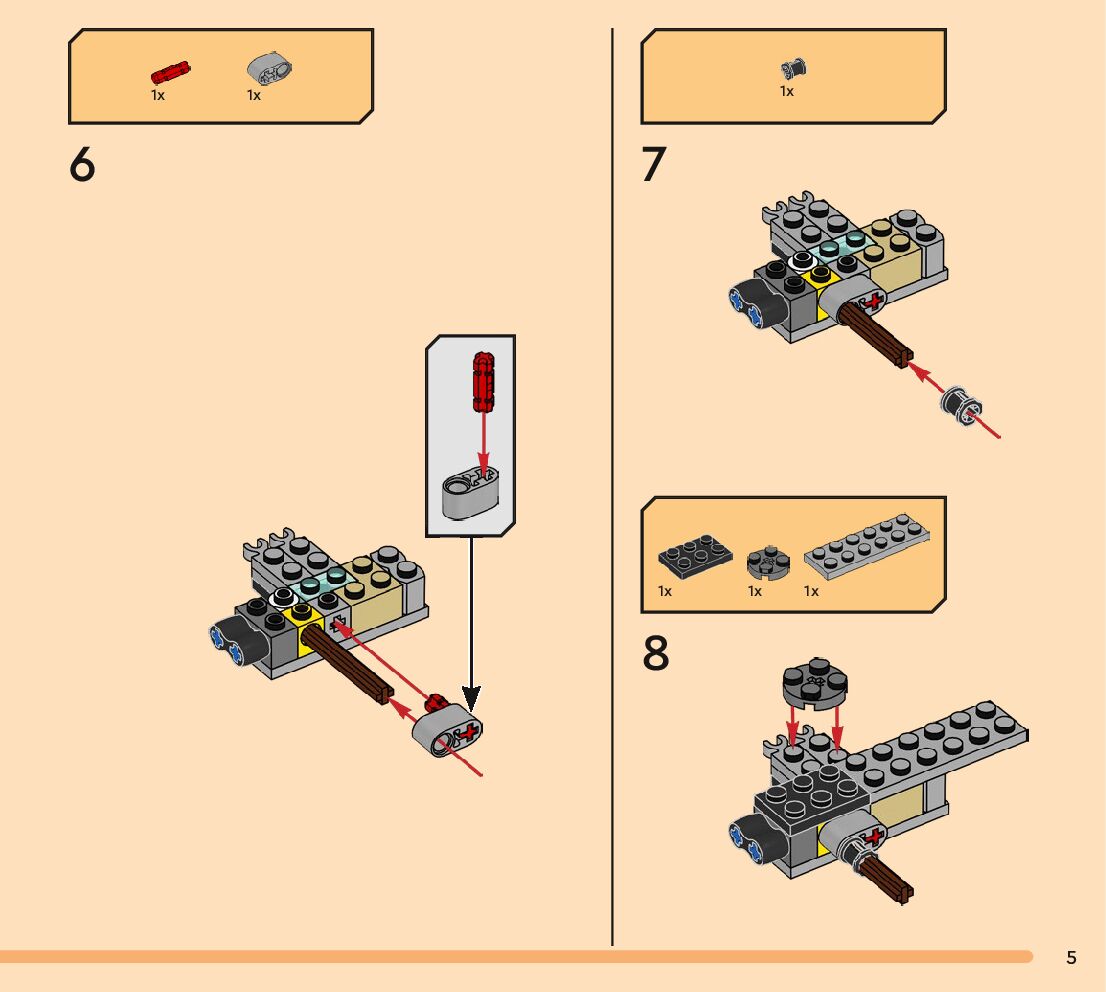 1x 1x

6

1x

7

1x 1x 1x

8

5