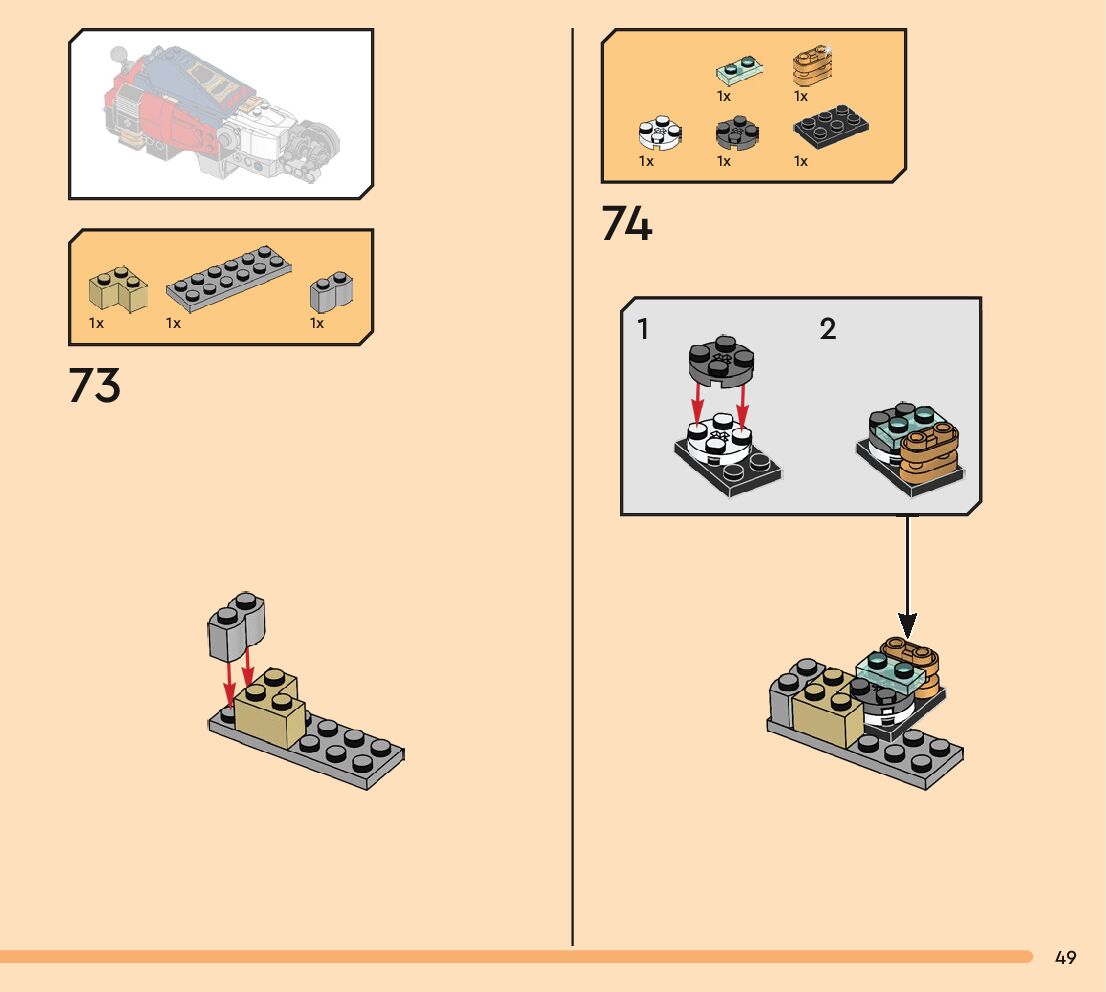 1x 1x 1x

73

1x 1x

1x 1x 1x

74

1

2

49