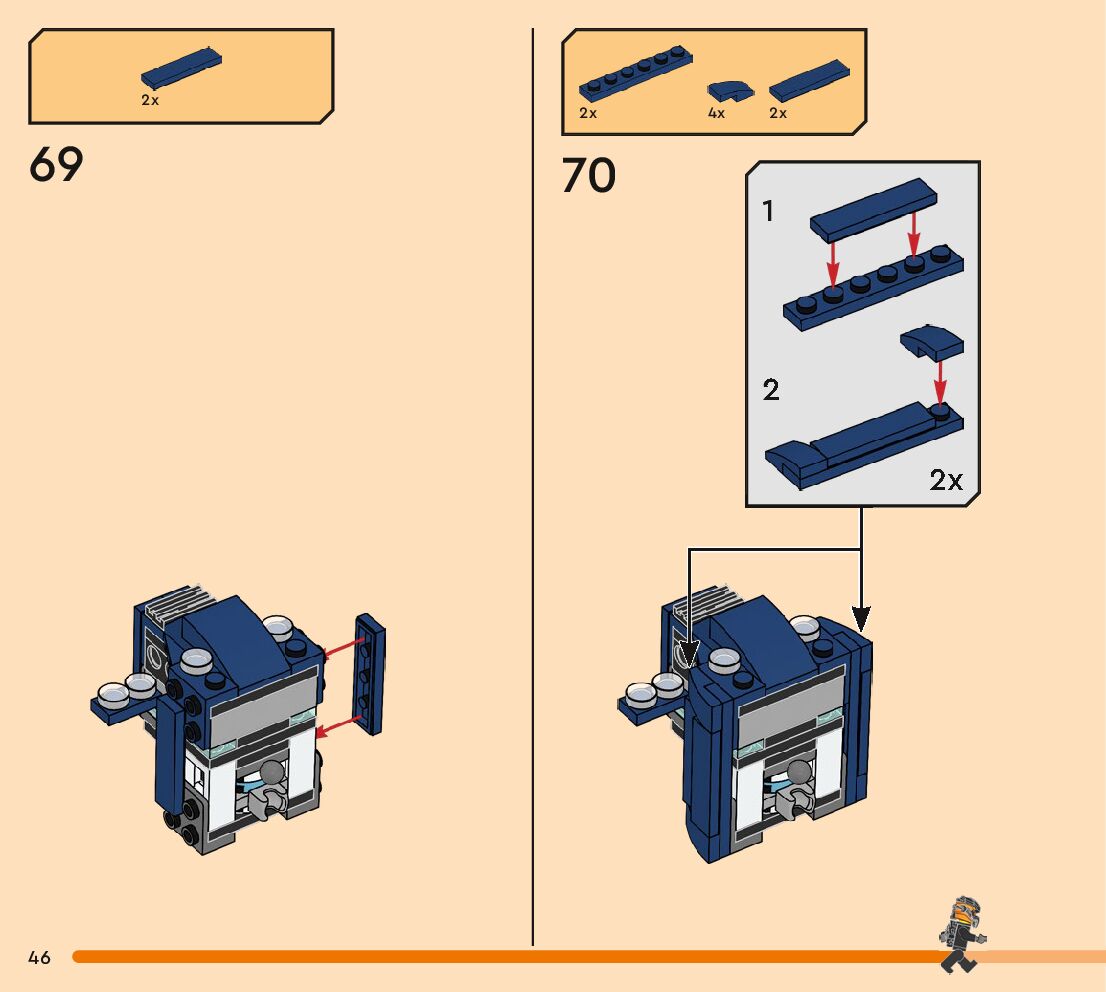 2x

69

2x 4x 2x

70

1

2

2x

46