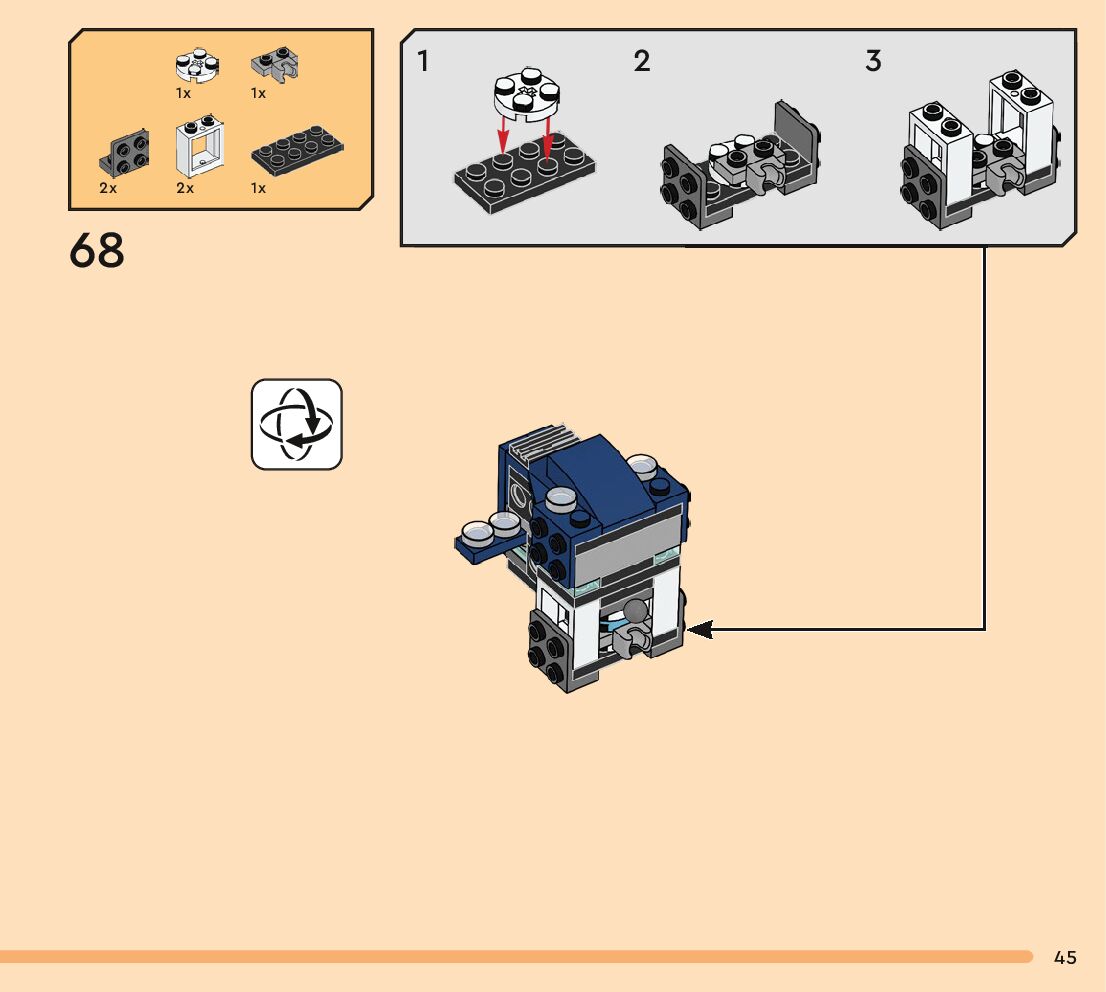 1x 1x
2x 2x 1x

68

1 2 3

45