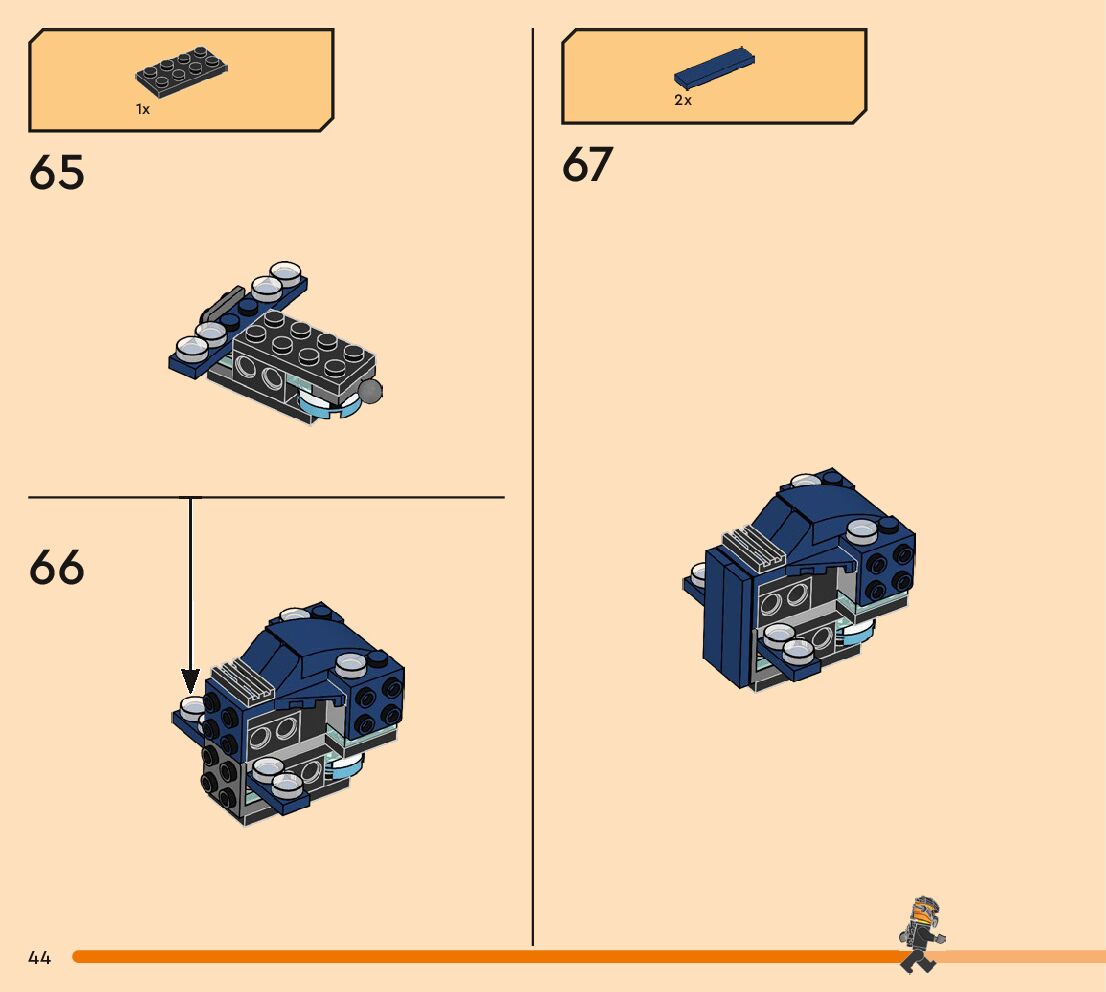 1x

65

66

2x

67

44