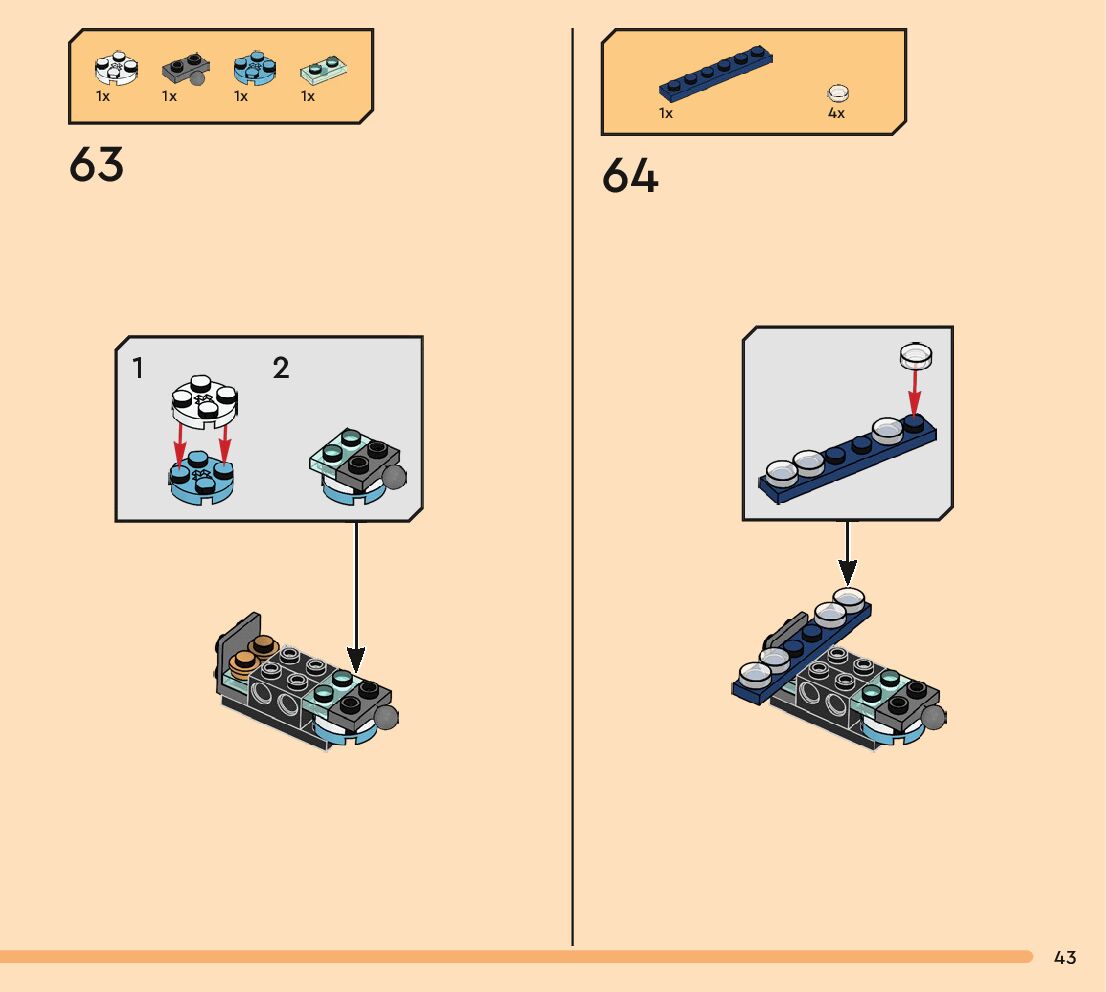 1x 1x 1x 1x

63

1 2

1x 4x

64

43