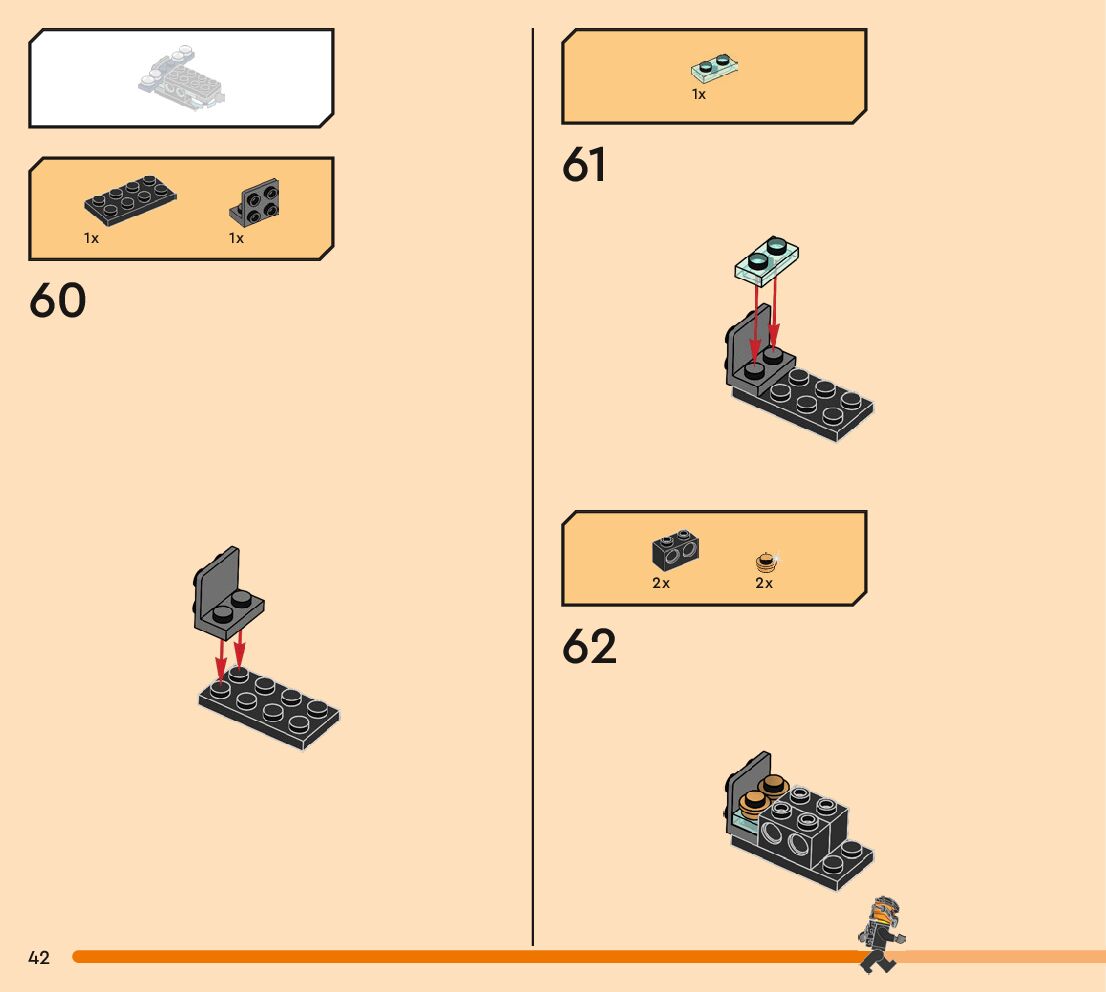 1x 1x

60

1x

61

2x 2x

62

42