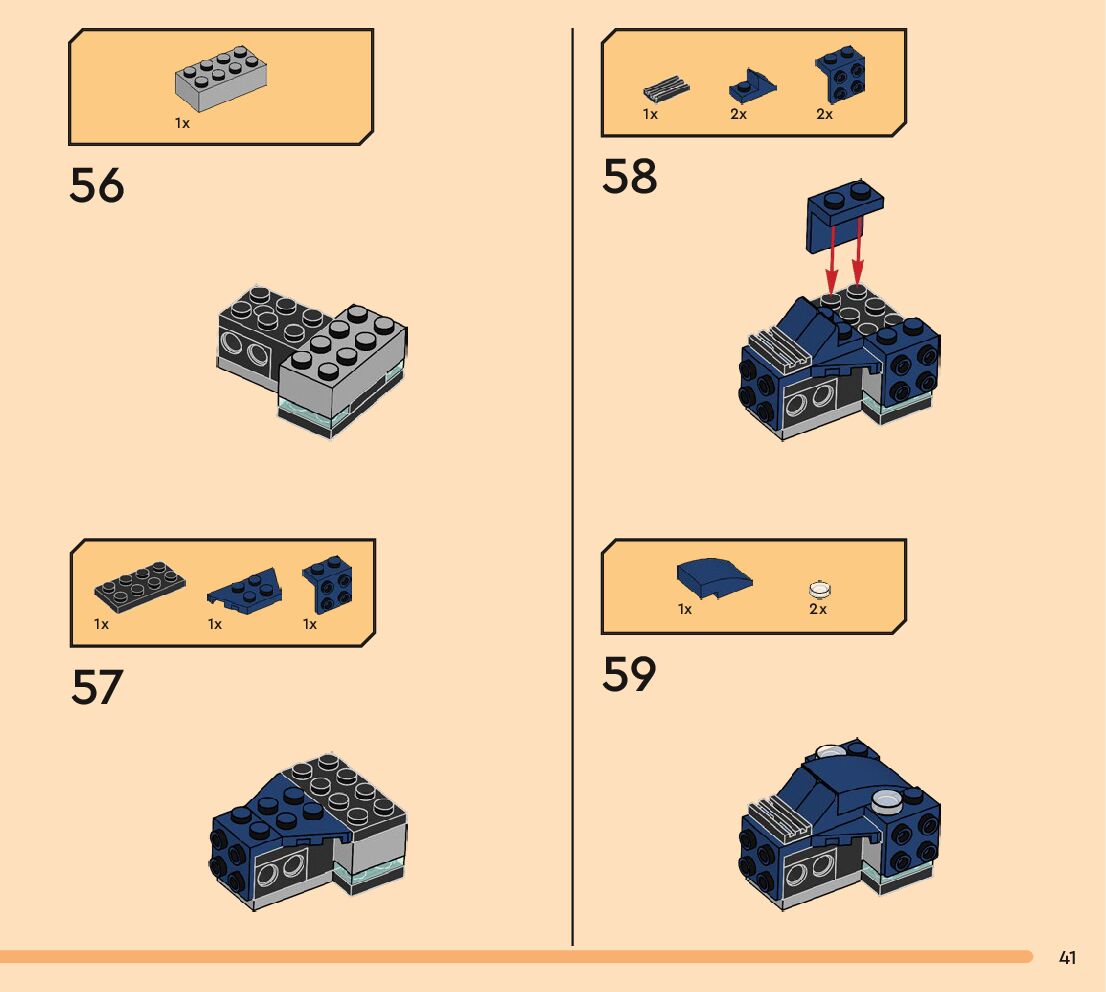 1x

56

1x 1x 1x

57

1x 2x 2x

58

1x 2x

59

41