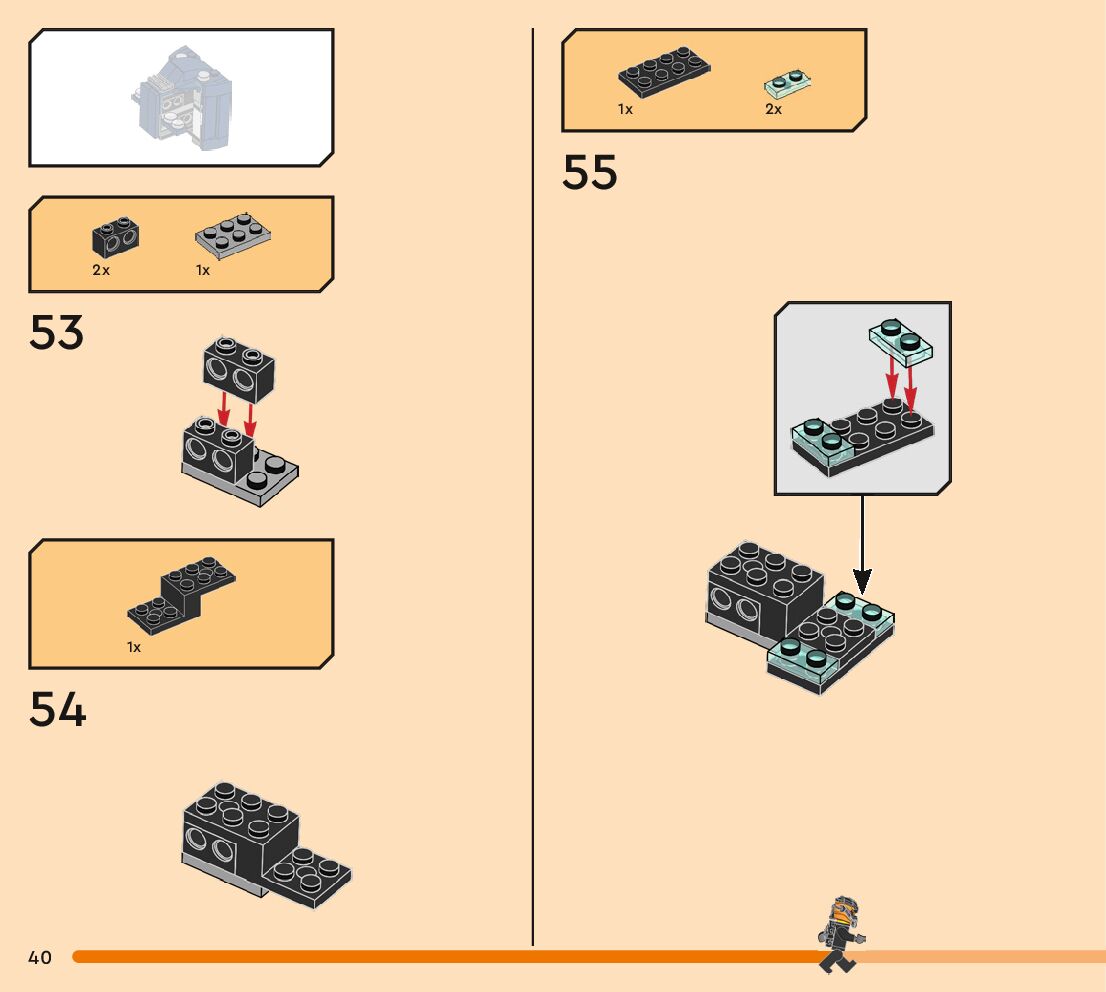 2x 1x

53

1x

54

1x 2x

55

40