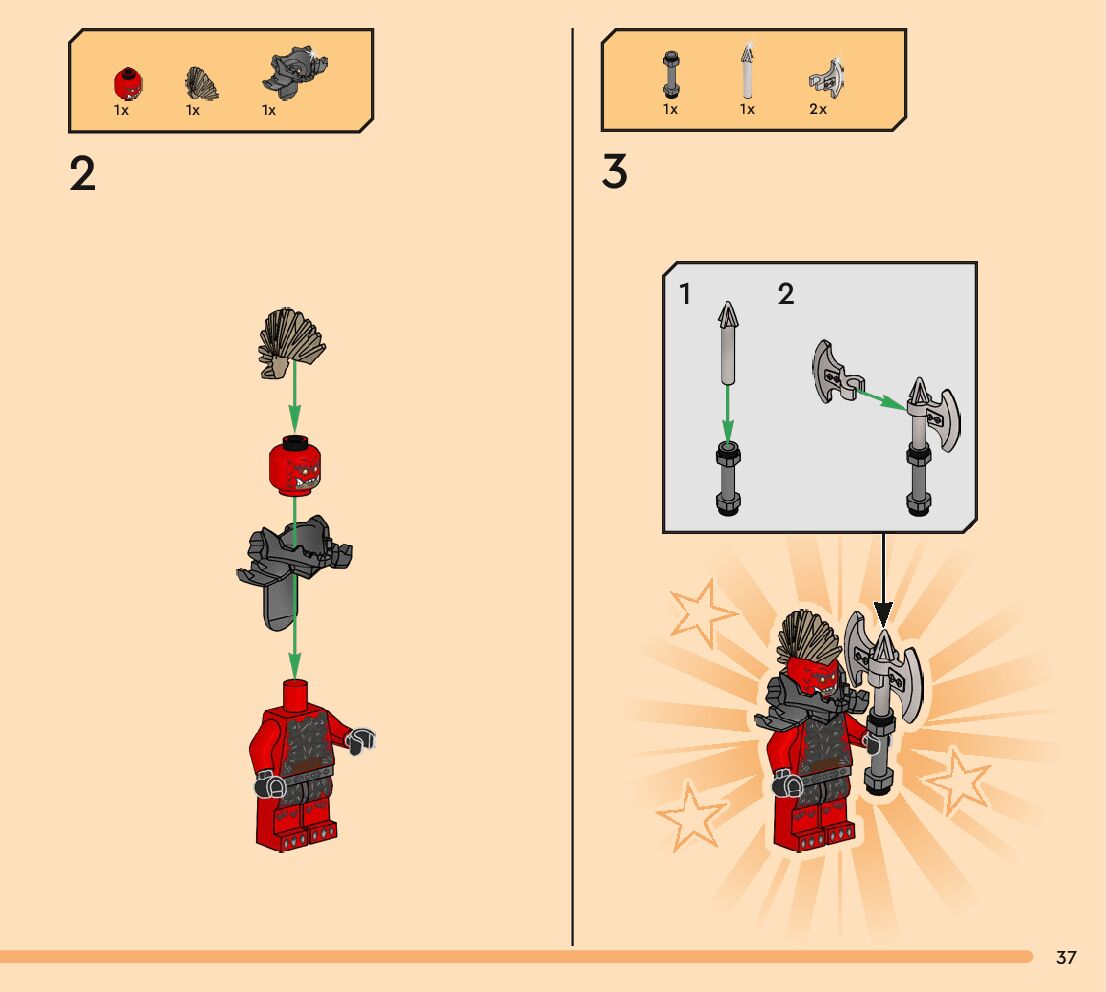 1x 1x 1x

2

1x 1x 2x

3

1 2

37