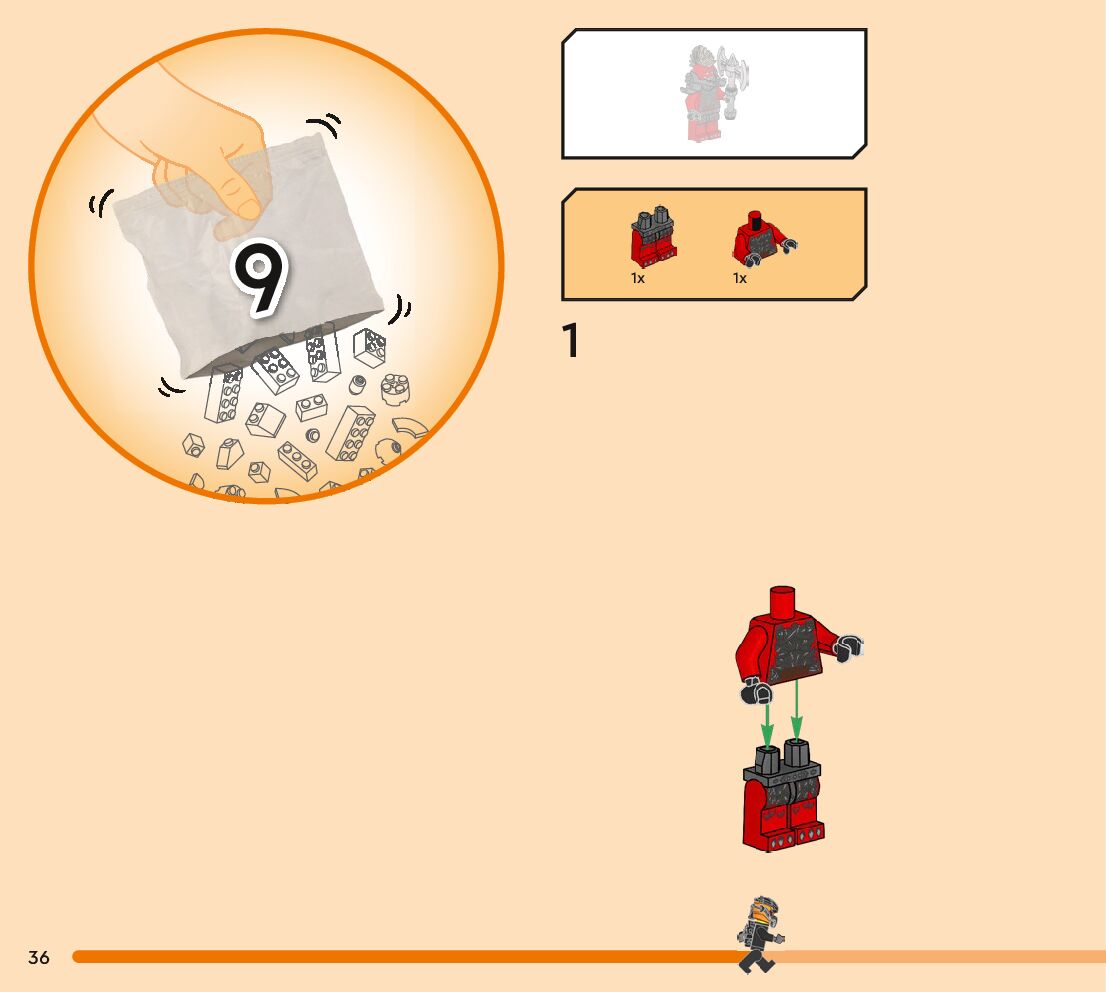 9

1x

1x

1

36