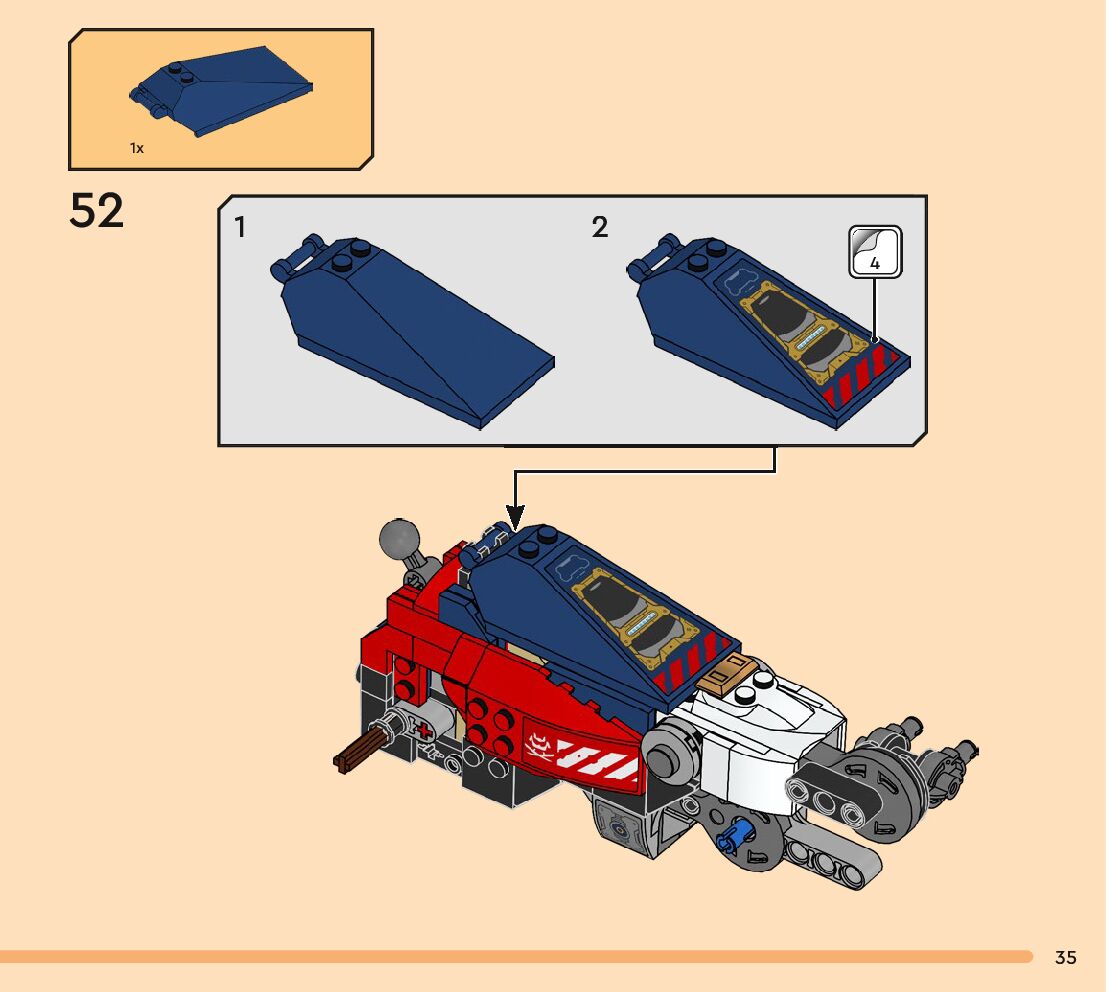 1x

52

1

2

4

35