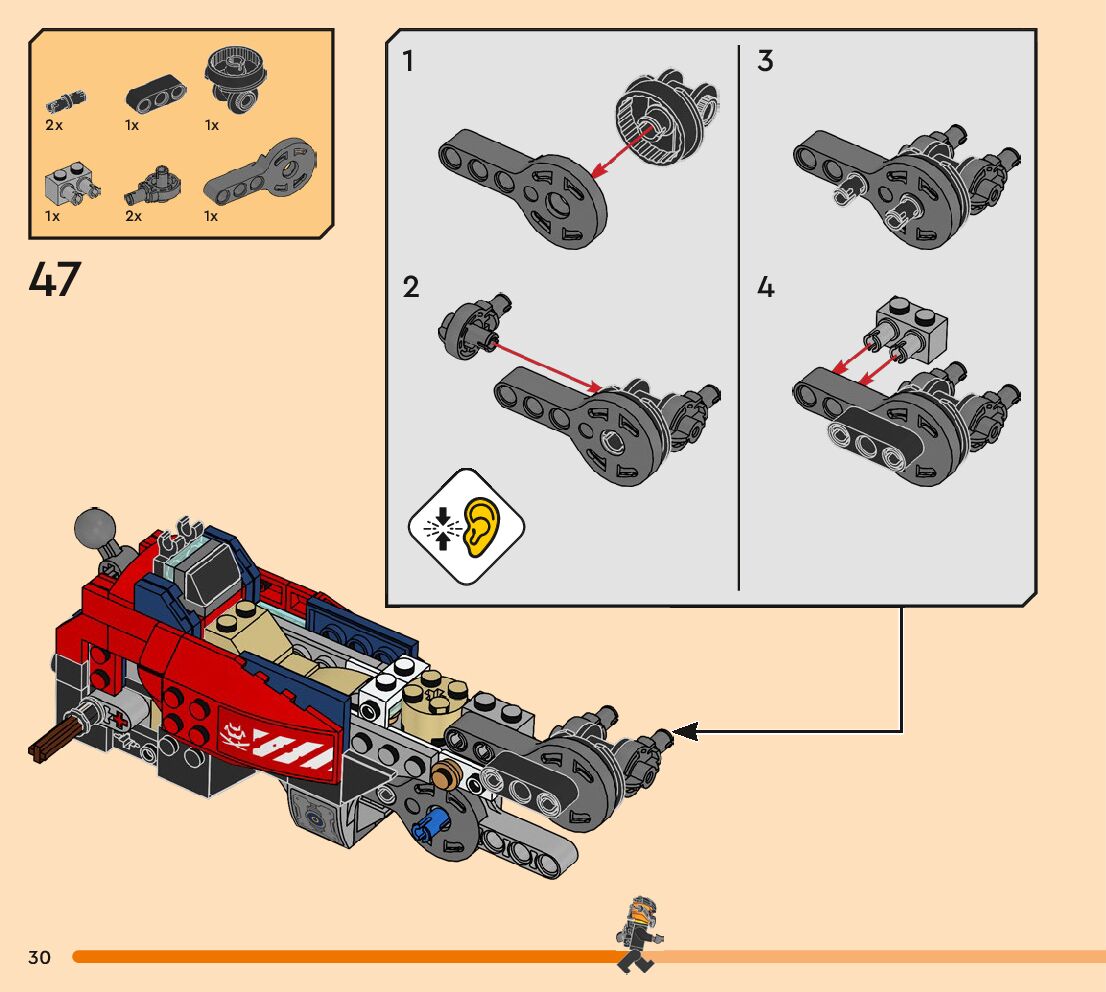 2x
1x
1x
1x
2x
1x

47

1
2
3
4

30