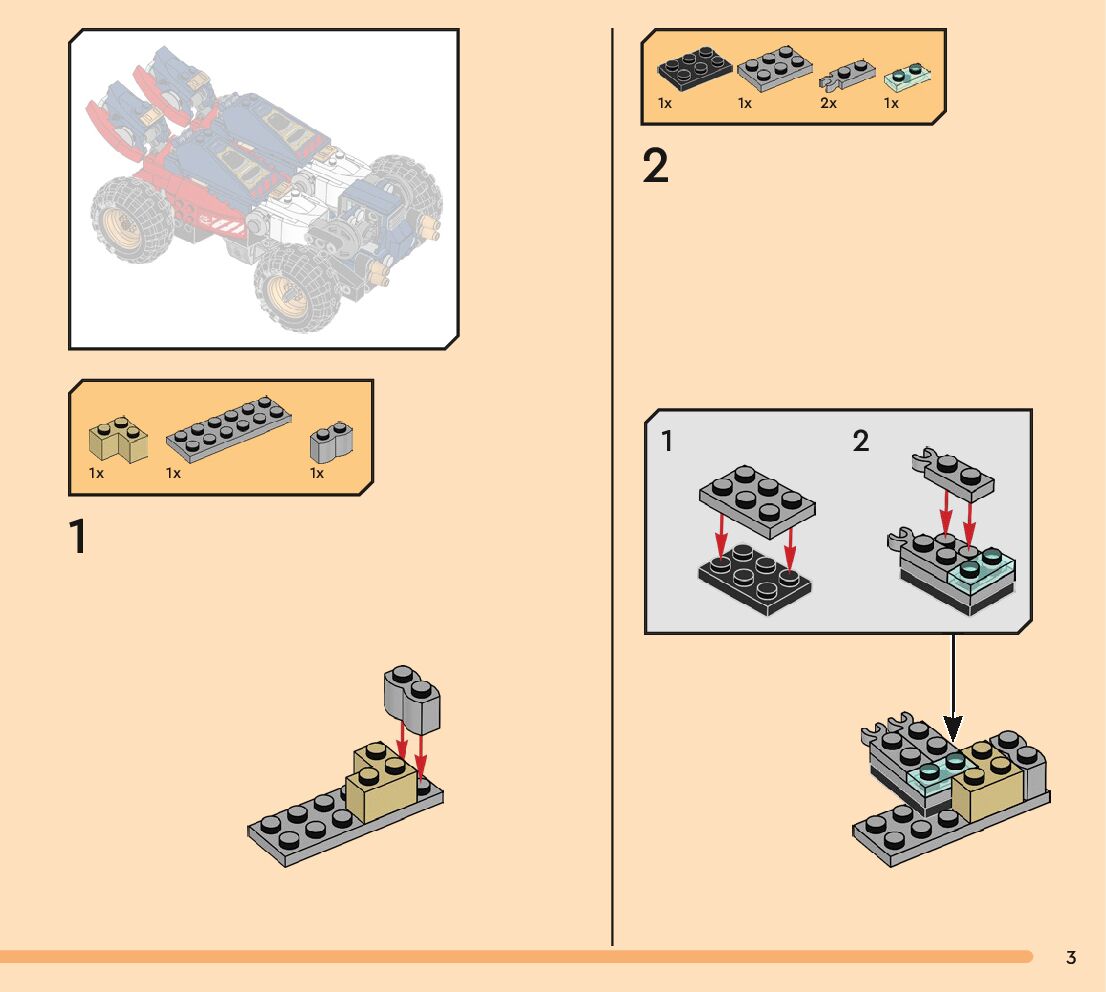 1x 1x 1x

1

1x 1x 2x 1x

2

1 2

3