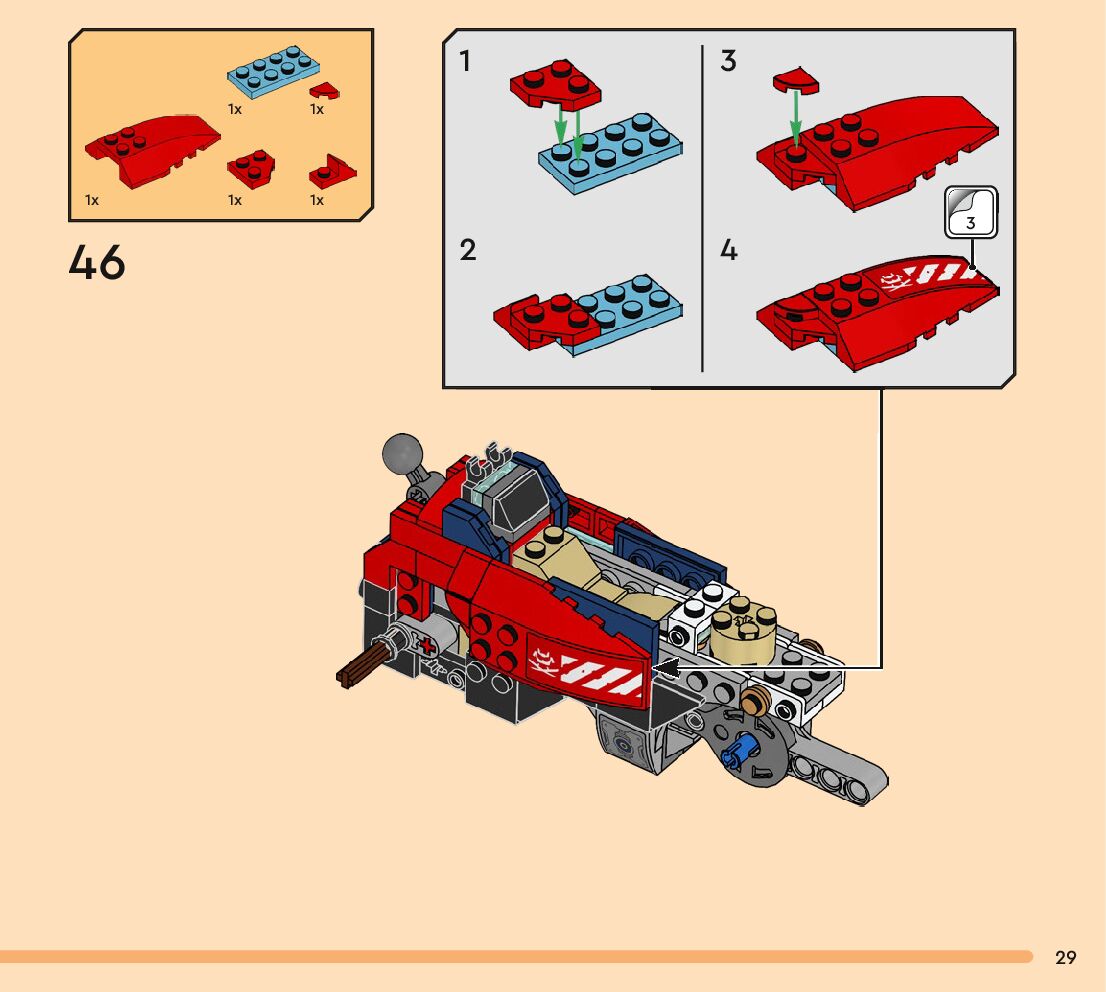 1x
1x
1x
1x
1x

46

1

2

3

4

3

29