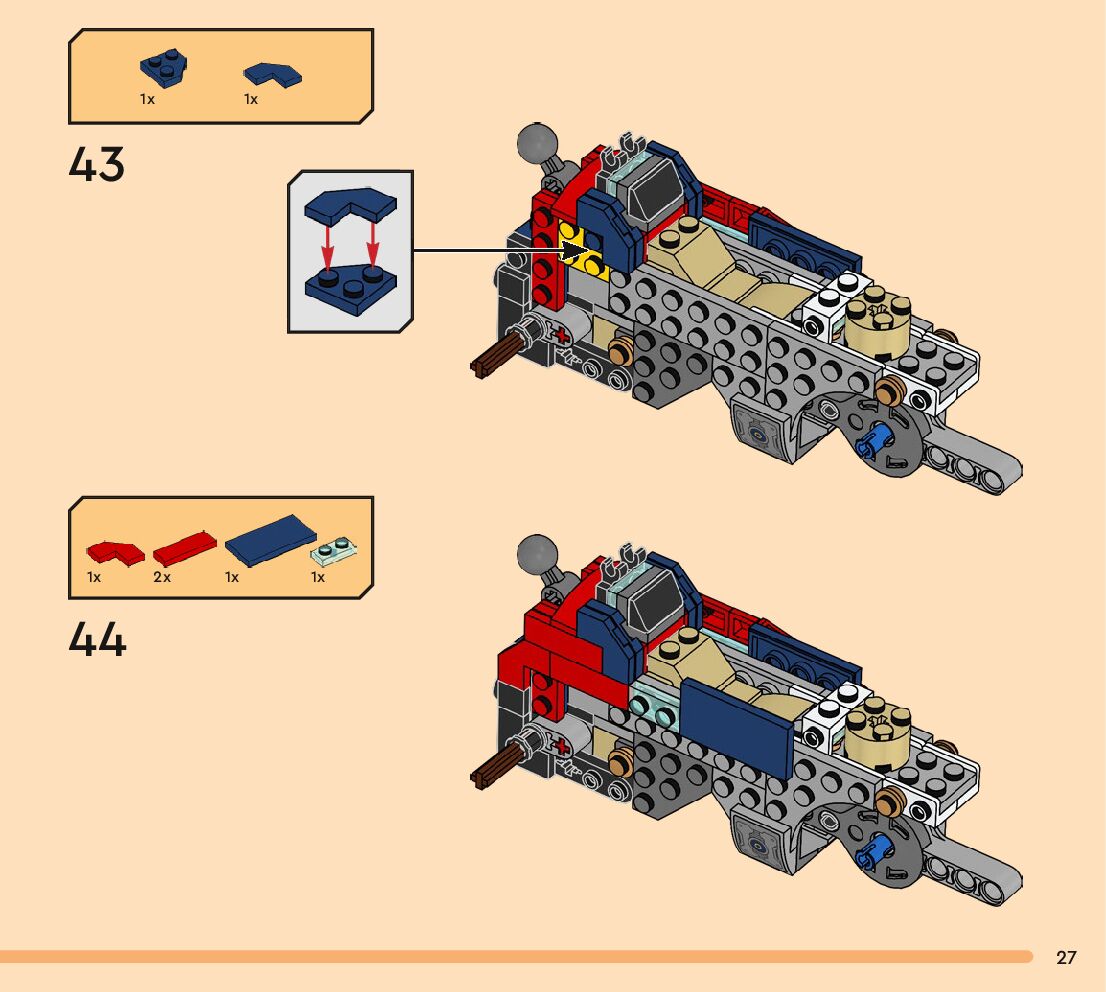 1x 1x

43

1x 2x 1x 1x

44

27