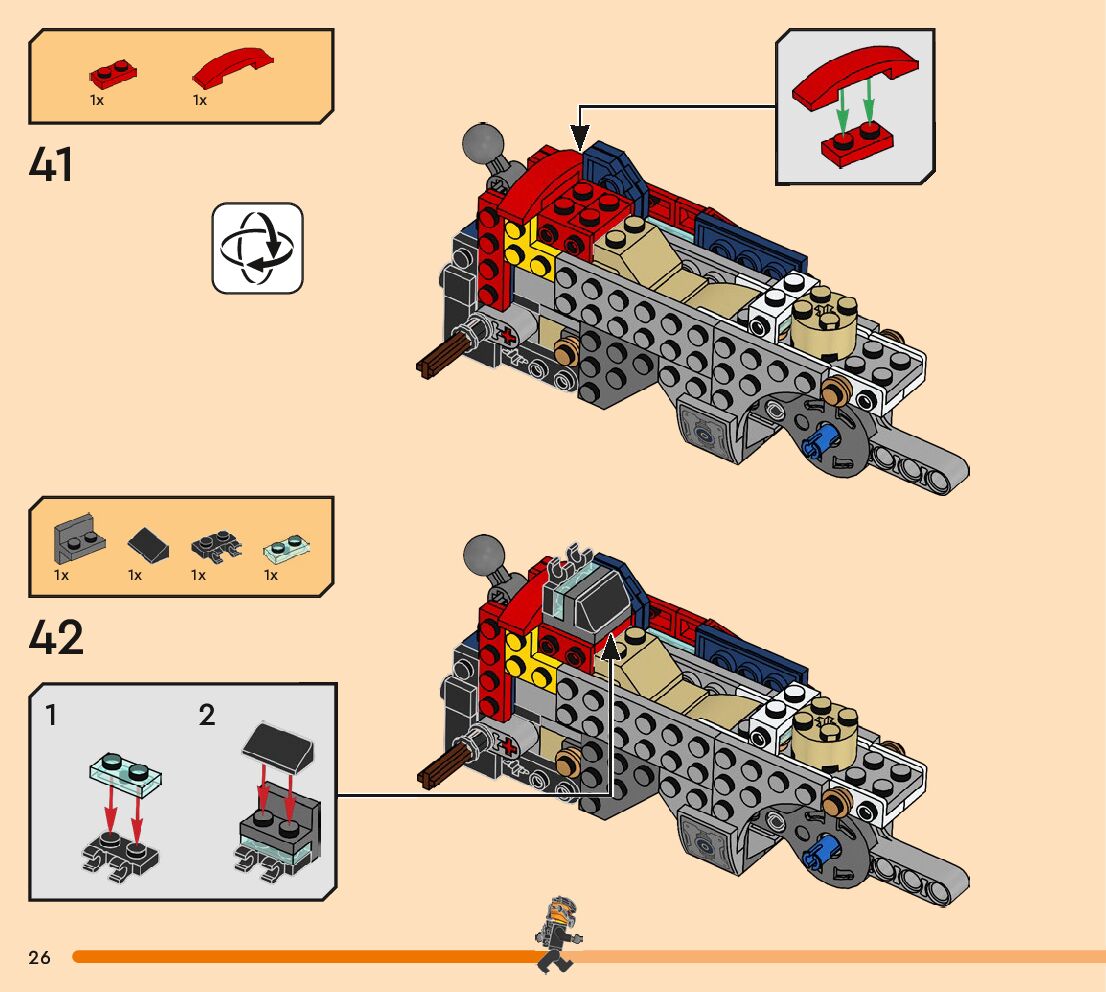 1x 1x

41

1x 1x 1x 1x

42

1 2

26